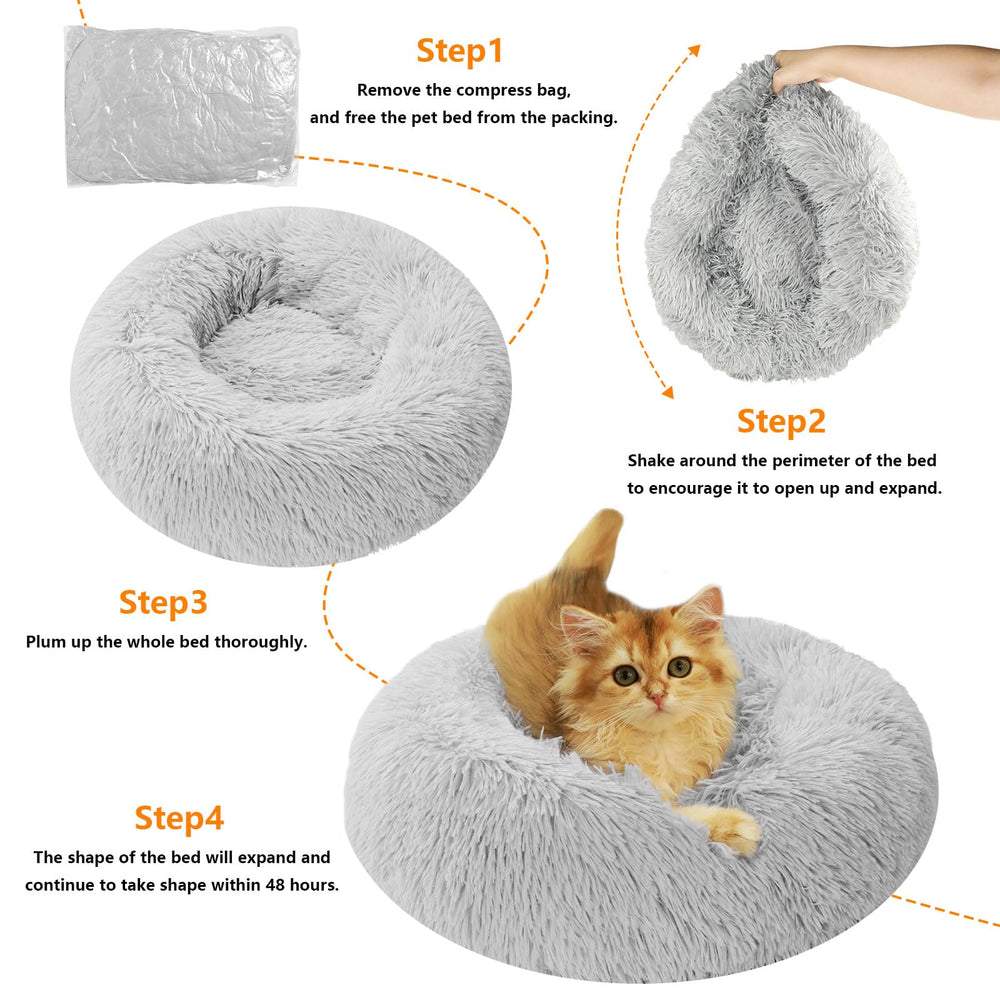 Step1
Remove the compress bag, and free the pet bed from the packing.

Step2
Shake around the perimeter of the bed to encourage it to open up and expand.

Step3
Plum up the whole bed thoroughly.

Step4
The shape of the bed will expand and continue to take shape within 48 hours.