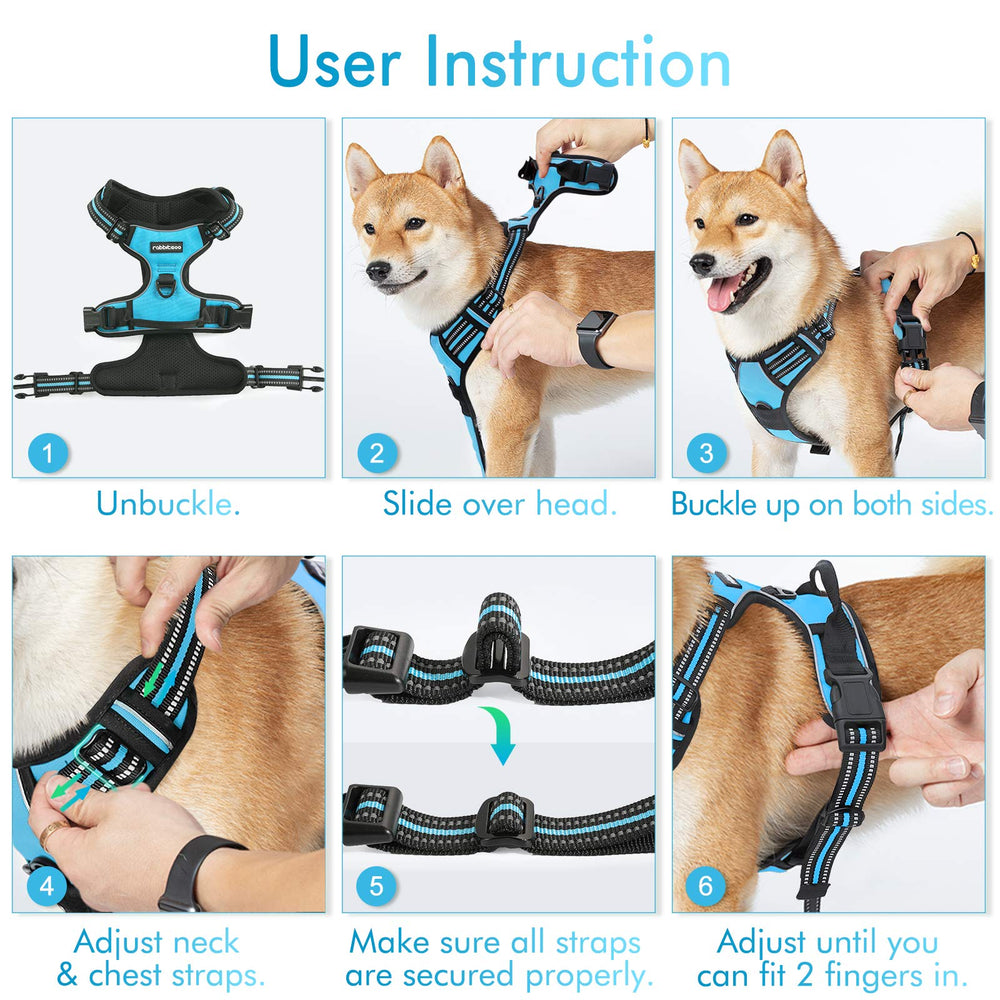 User Instruction

rabbitgoo

1

Unbuckle.

2

Slide over head.

3

Buckle up on both sides.

4

Adjust neck & chest straps.

5

Make sure all straps are secured properly.

6

Adjust until you can fit 2 fingers in.