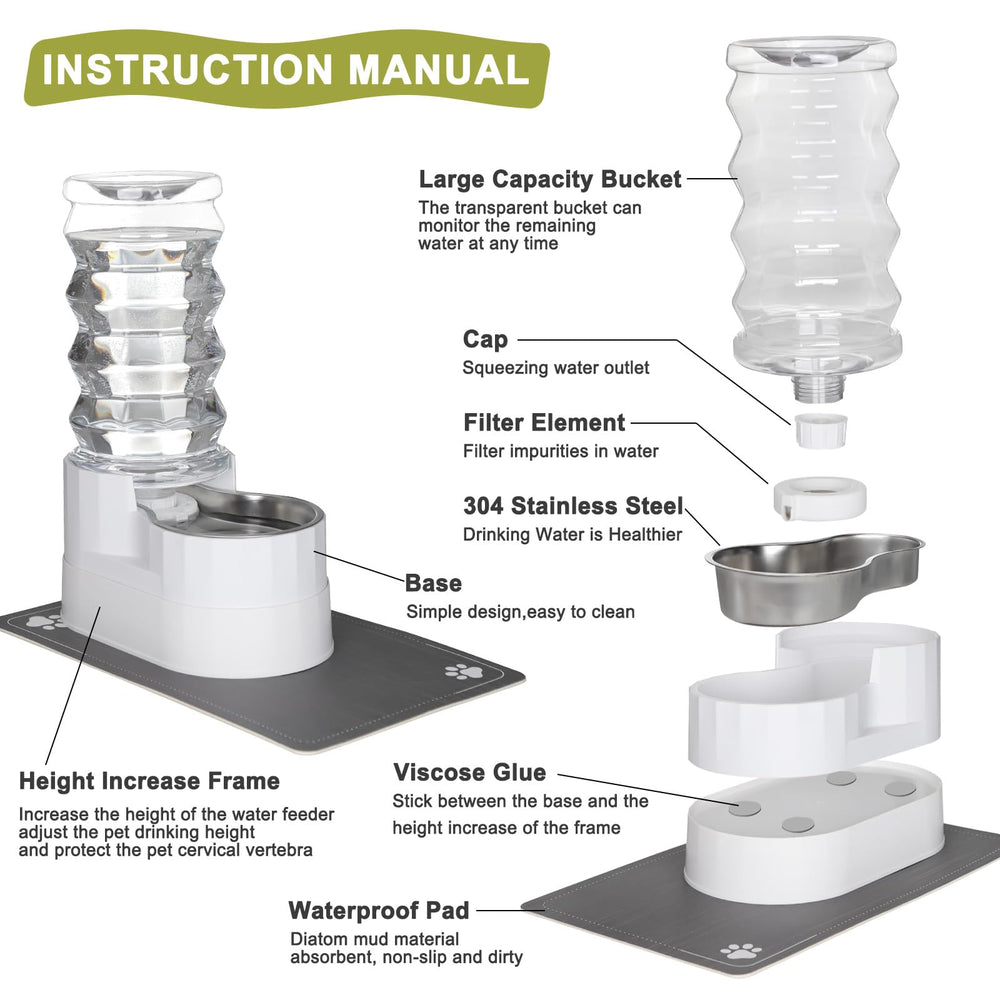 INSTRUCTION MANUAL

Large Capacity Bucket
The transparent bucket can monitor the remaining water at any time

Cap
Squeezing water outlet

Filter Element
Filter impurities in water

304 Stainless Steel
Drinking Water is Healthier

Base
Simple design,easy to clean

Height Increase Frame
Increase the height of the water feeder adjust the pet drinking height and protect the pet cervical vertebra

Viscose Glue
Stick between the base and the height increase of the frame

Waterproof Pad
Diatom mud material absorbent, non-slip and dirty