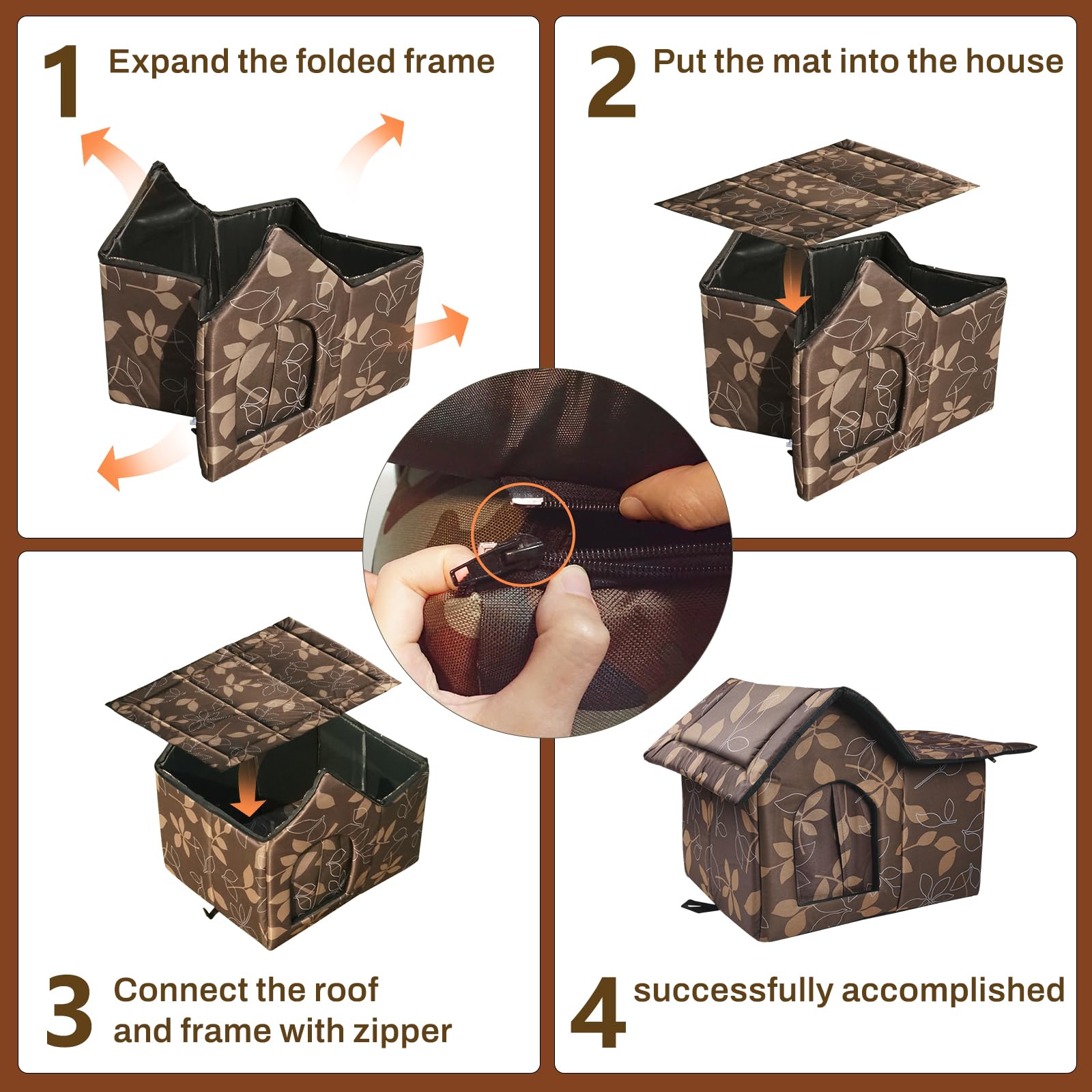 1 Expand the folded frame

2 Put the mat into the house

3 Connect the roof and frame with zipper

4 successfully accomplished