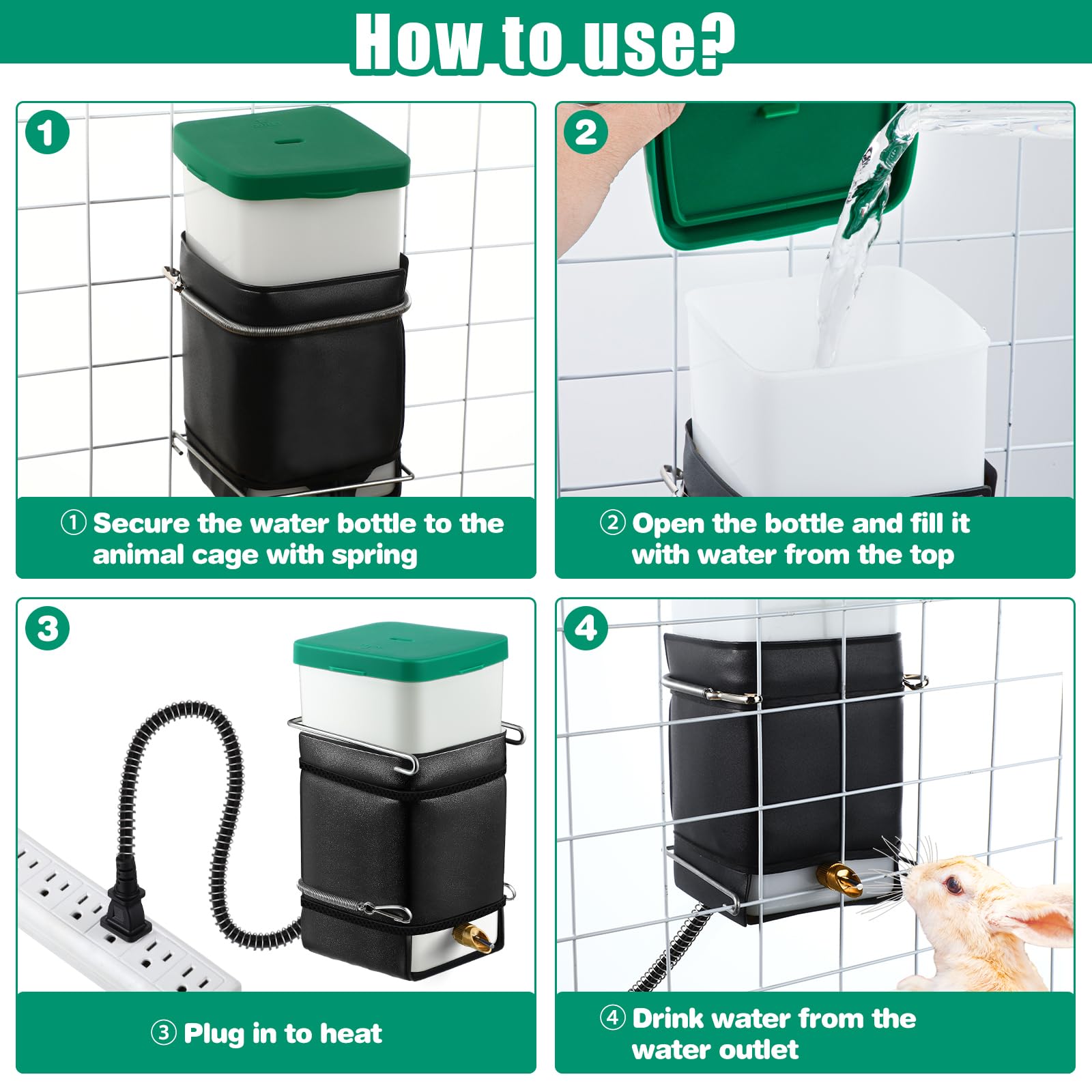 How to use?

1

① Secure the water bottle to the animal cage with spring

2

② Open the bottle and fill it with water from the top

3

③ Plug in to heat

4

④ Drink water from the water outlet