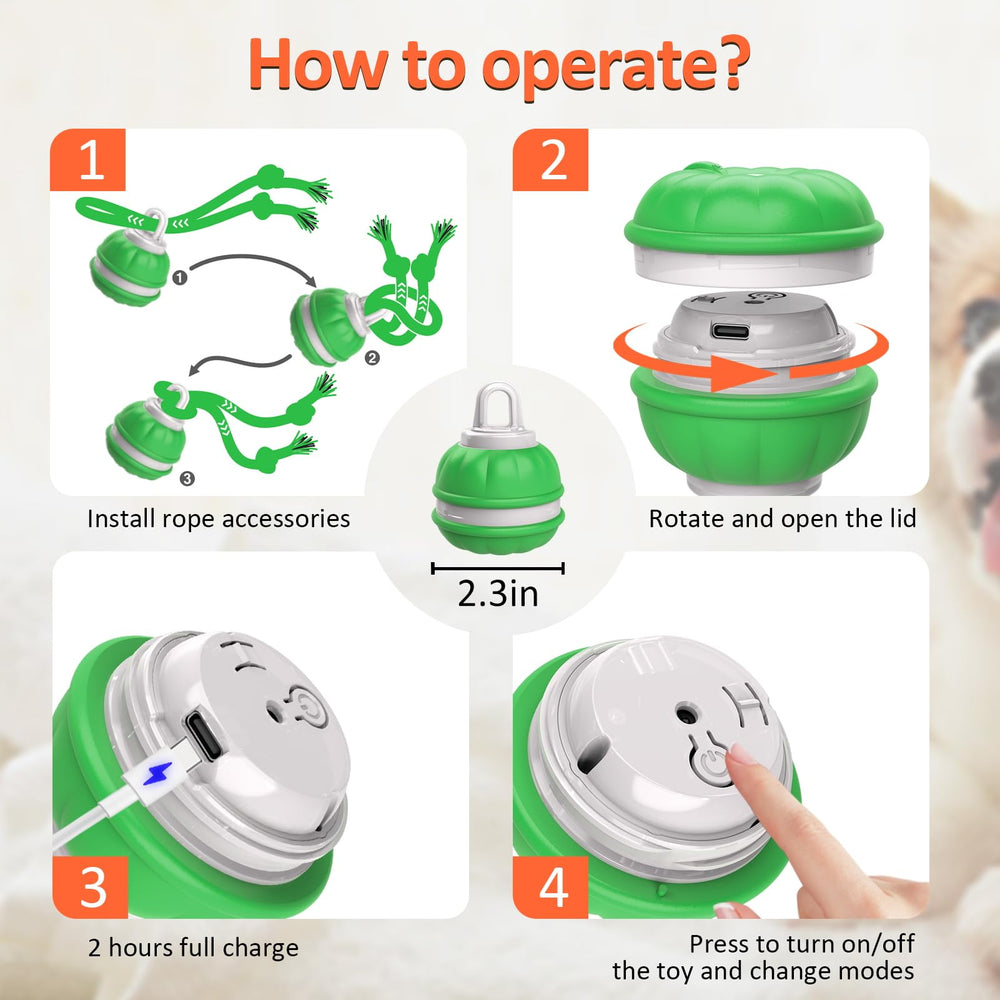 How to operate?

1

❶

❷

❸

Install rope accessories

2

Rotate and open the lid

2.3in

3

2 hours full charge

4

Press to turn on/off the toy and change modes