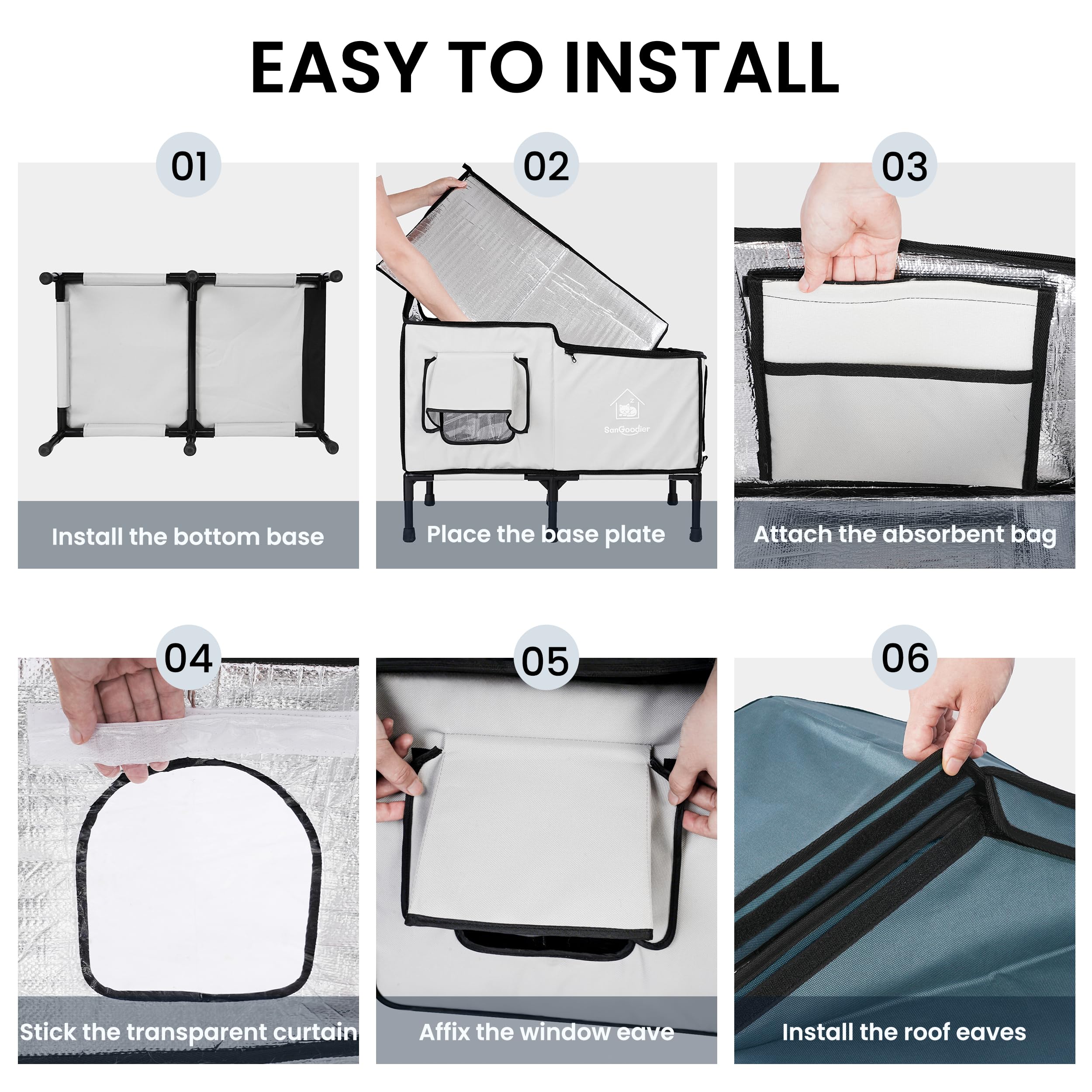 EASY TO INSTALL

01

Install the bottom base

02

SanGoodier

Place the base plate

03

Attach the absorbent bag

04

Stick the transparent curtain

05

Affix the window eave

06

Install the roof eaves