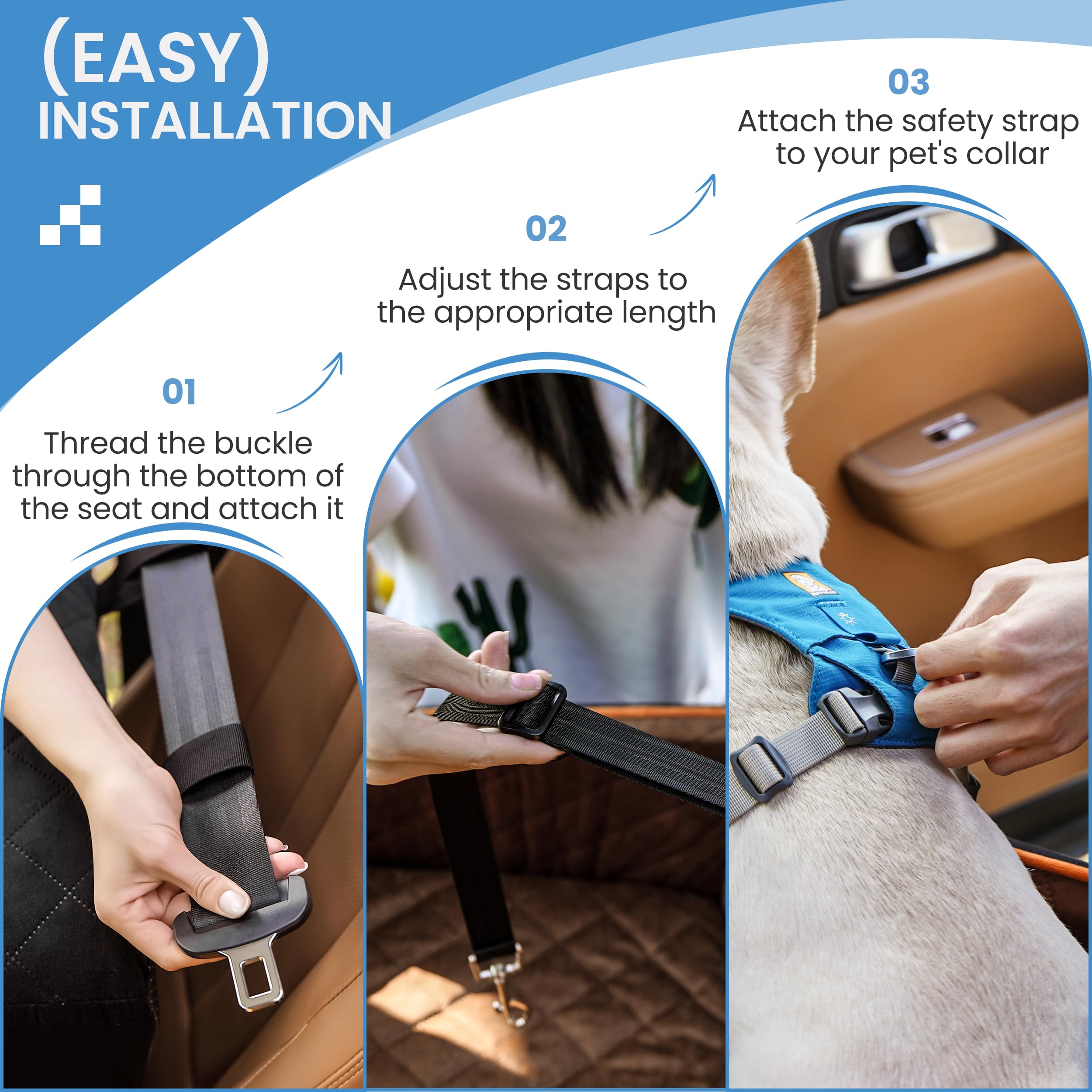 (EASY)
INSTALLATION

01
Thread the buckle through the bottom of the seat and attach it

02
Adjust the straps to the appropriate length

03
Attach the safety strap to your pet's collar