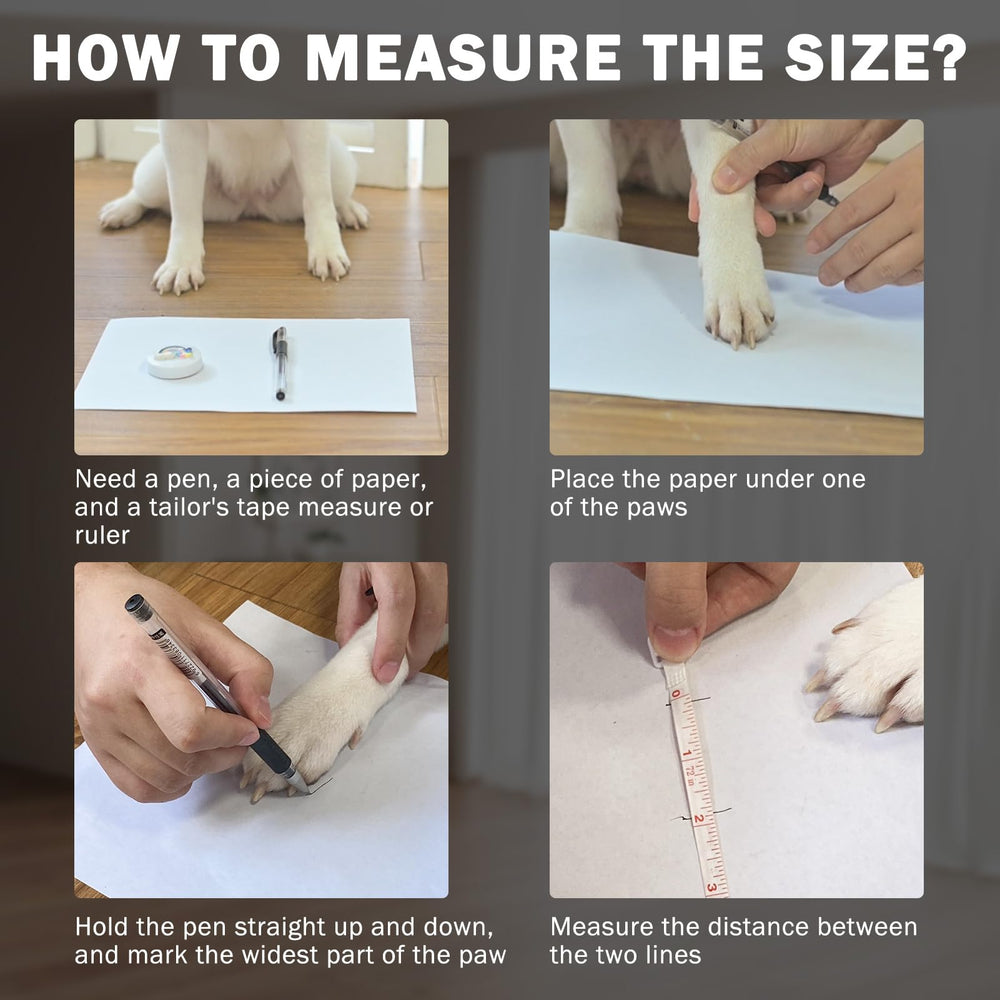 HOW TO MEASURE THE SIZE?

Need a pen, a piece of paper, and a tailor's tape measure or ruler

Place the paper under one of the paws

Hold the pen straight up and down, and mark the widest part of the paw

0
1
2
3

Measure the distance between the two lines