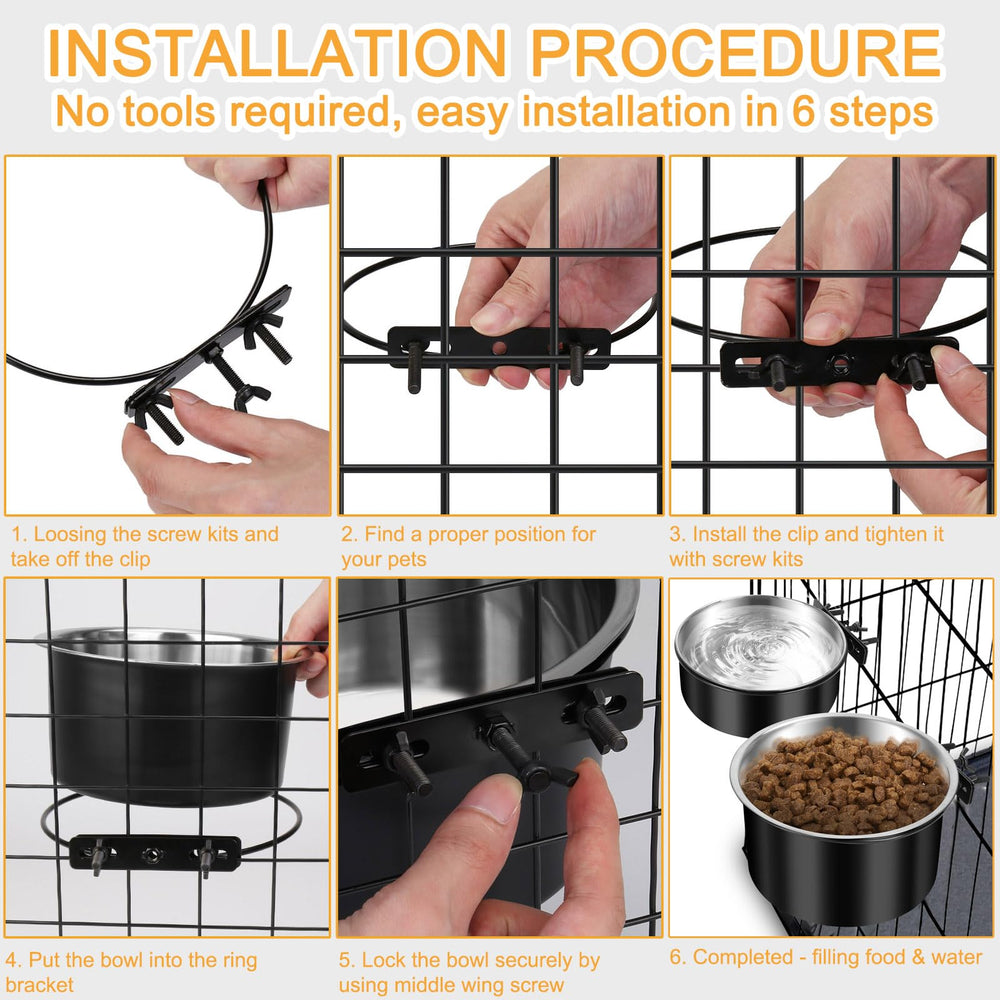 INSTALLATION PROCEDURE
No tools required, easy installation in 6 steps

1. Loosing the screw kits and take off the clip

2. Find a proper position for your pets

3. Install the clip and tighten it with screw kits

4. Put the bowl into the ring bracket

5. Lock the bowl securely by using middle wing screw

6. Completed - filling food & water