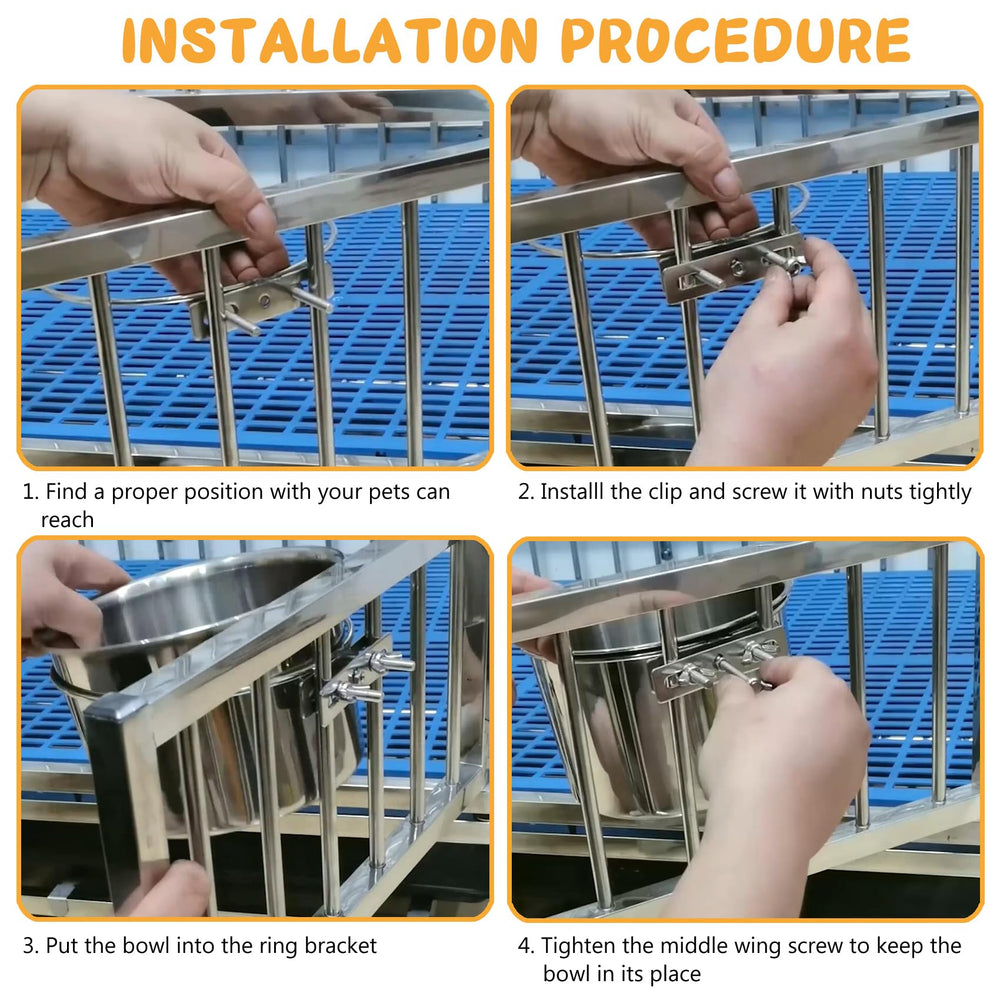 INSTALLATION PROCEDURE

1. Find a proper position with your pets can reach

2. Installl the clip and screw it with nuts tightly

3. Put the bowl into the ring bracket

4. Tighten the middle wing screw to keep the bowl in its place