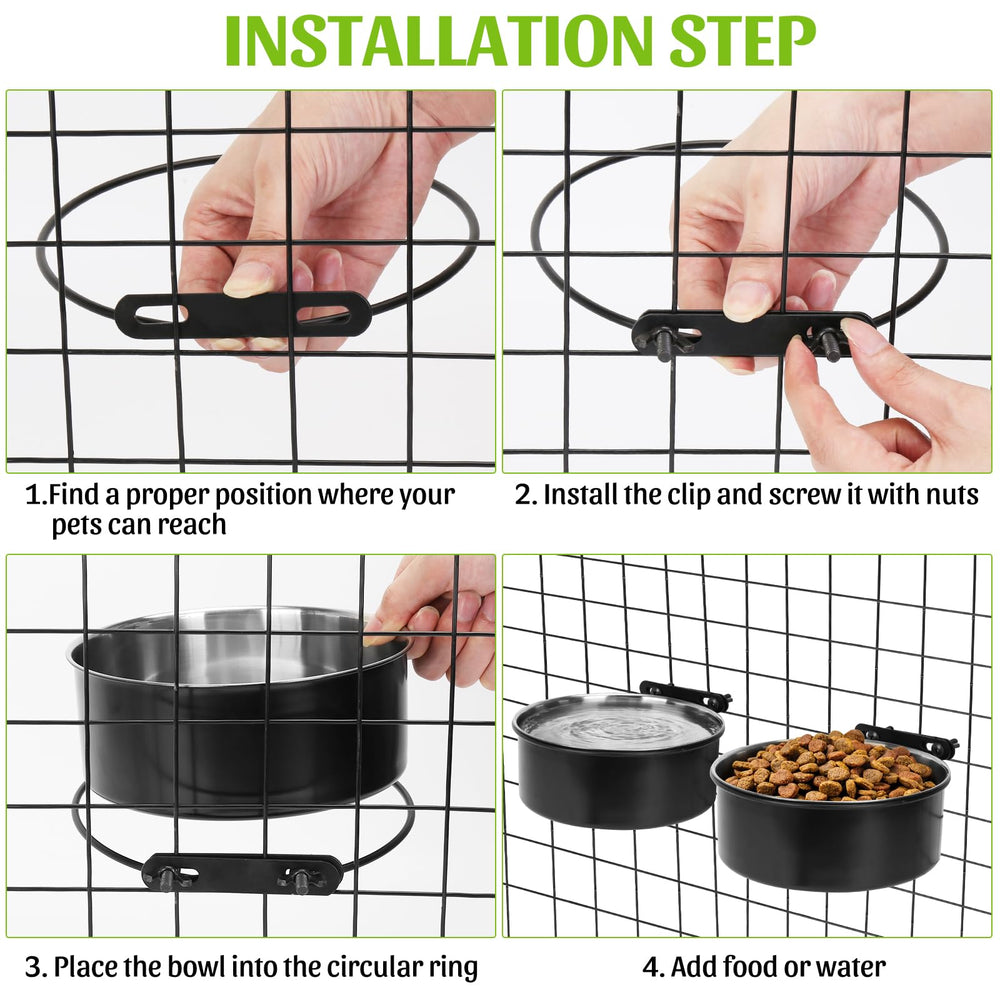 INSTALLATION STEP

1.Find a proper position where your pets can reach

2. Install the clip and screw it with nuts

3. Place the bowl into the circular ring

4. Add food or water