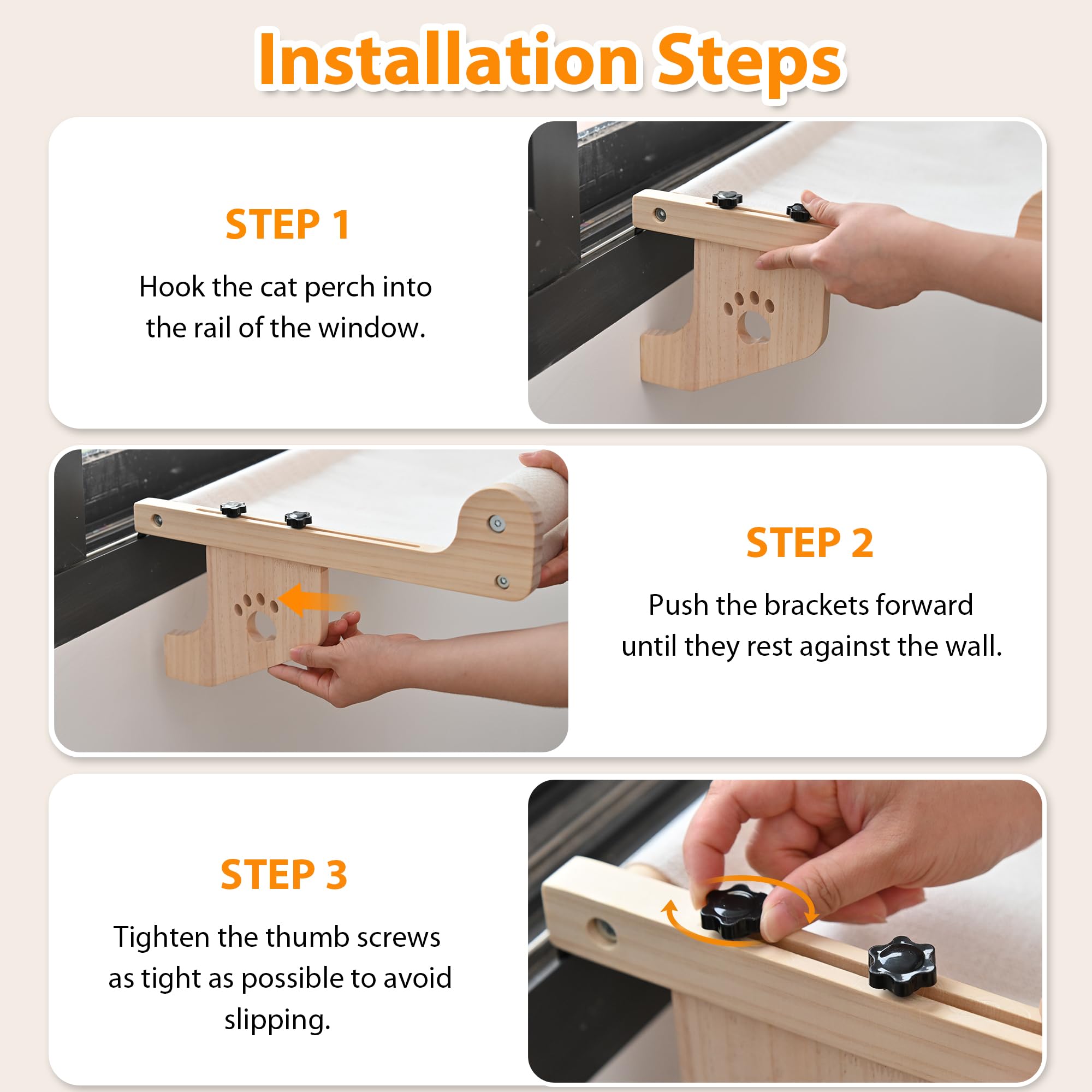 Installation Steps

STEP 1

Hook the cat perch into the rail of the window.

STEP 2

Push the brackets forward until they rest against the wall.

STEP 3

Tighten the thumb screws as tight as possible to avoid slipping.