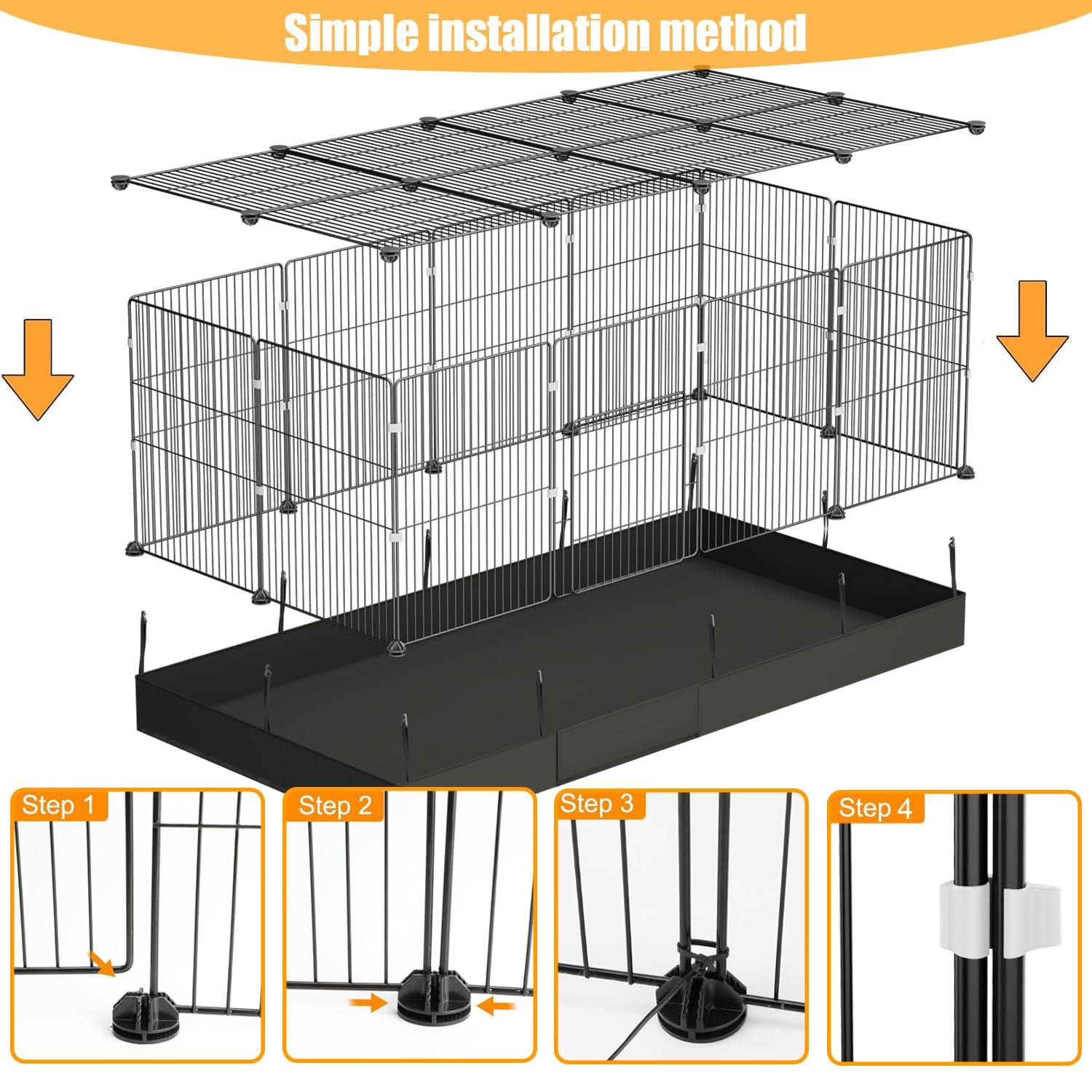 Simple installation method

Step 1

Step 2

Step 3

Step 4