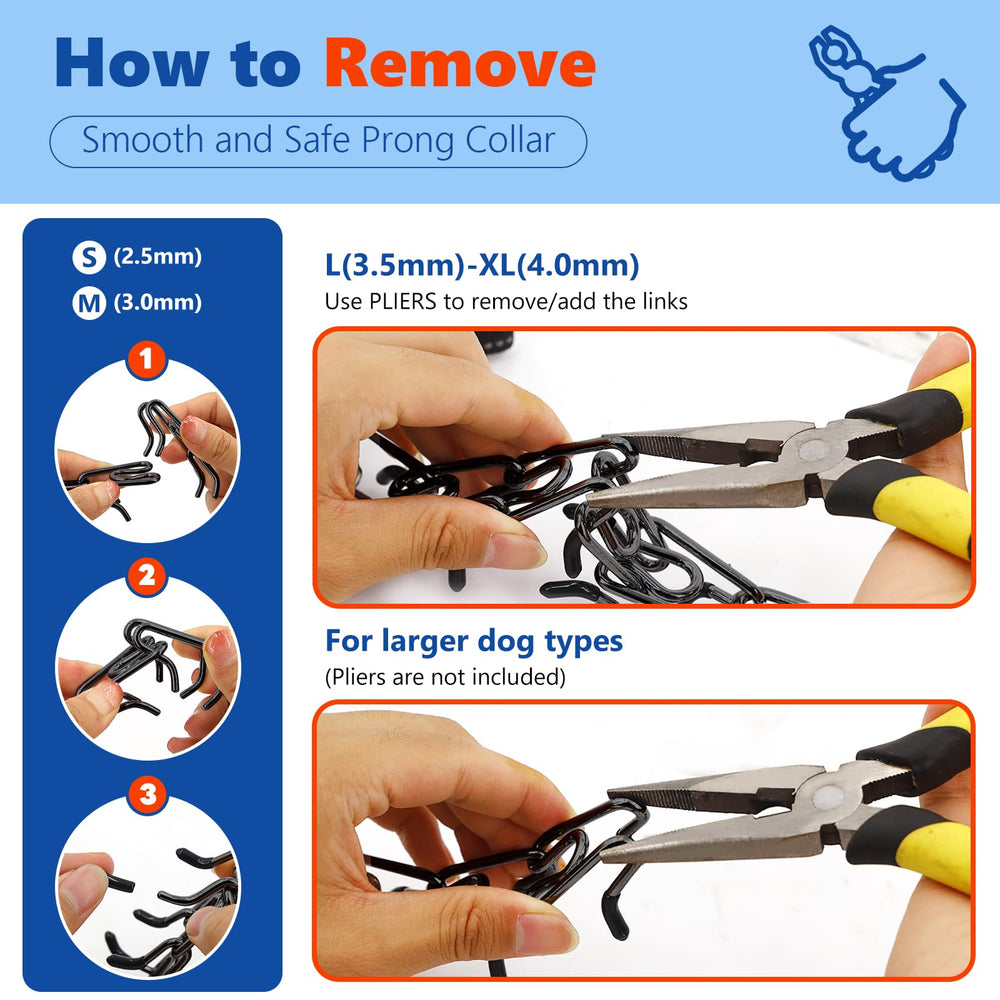 How to Remove

Smooth and Safe Prong Collar

S (2.5mm)

M (3.0mm)

1

2

3

L(3.5mm)-XL(4.0mm)

Use PLIERS to remove/add the links

For larger dog types

(Pliers are not included)