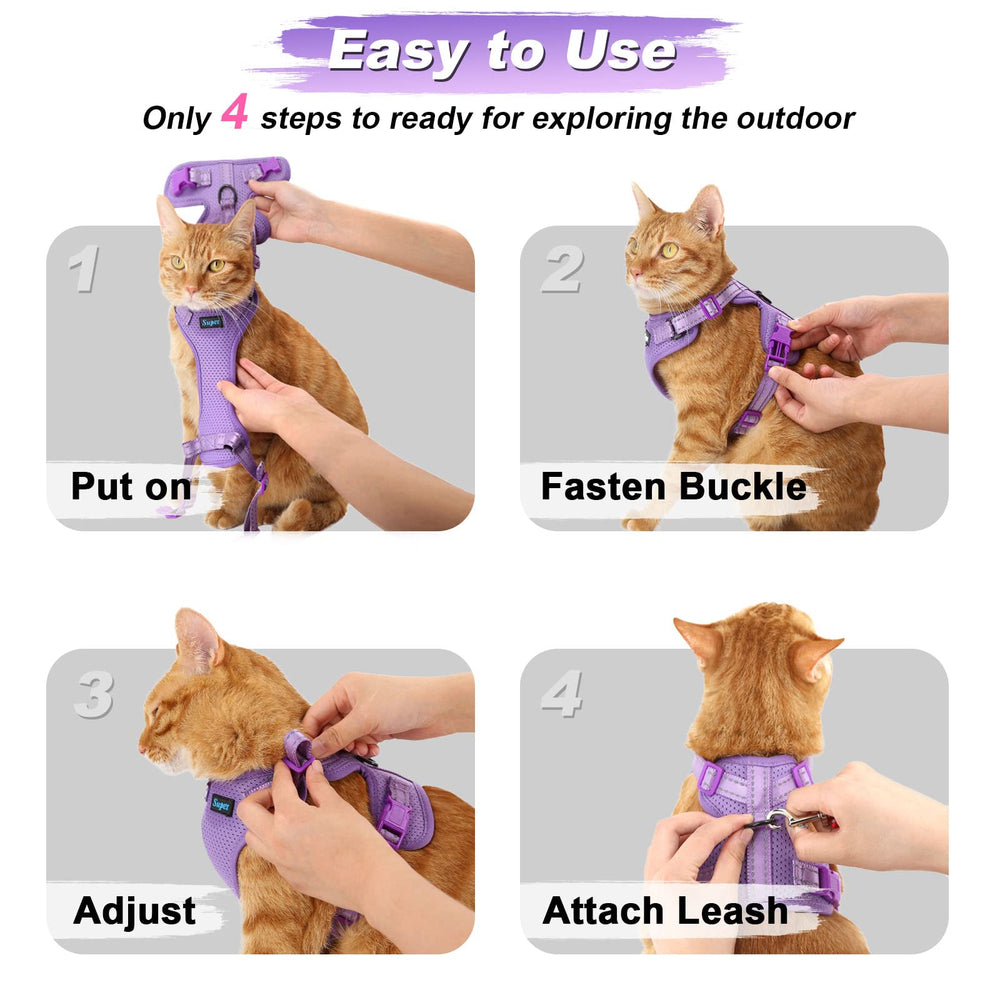 Easy to Use

Only 4 steps to ready for exploring the outdoor

1
Super
Put on

2
Fasten Buckle

3
Super
Adjust

4
Attach Leash