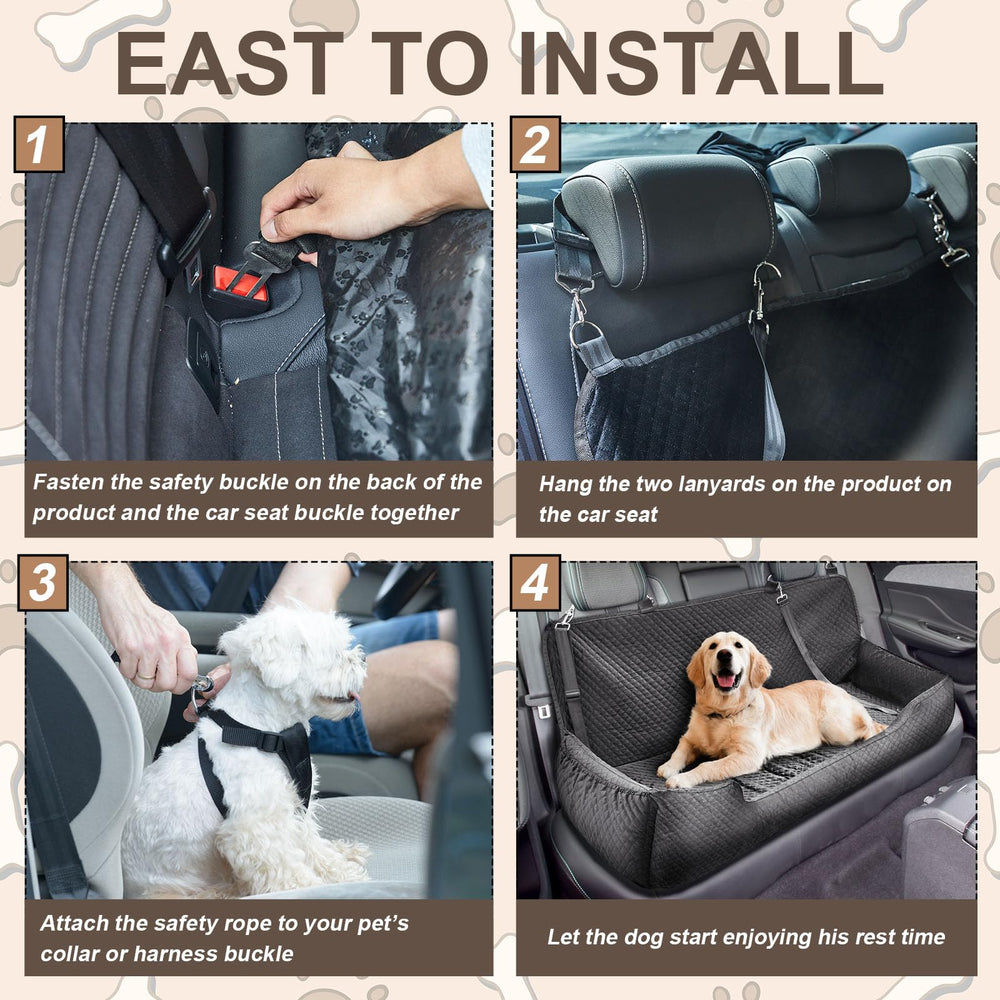 EAST TO INSTALL

1

Fasten the safety buckle on the back of the product and the car seat buckle together

2

Hang the two lanyards on the product on the car seat

3

Attach the safety rope to your pet's collar or harness buckle

4

Let the dog start enjoying his rest time