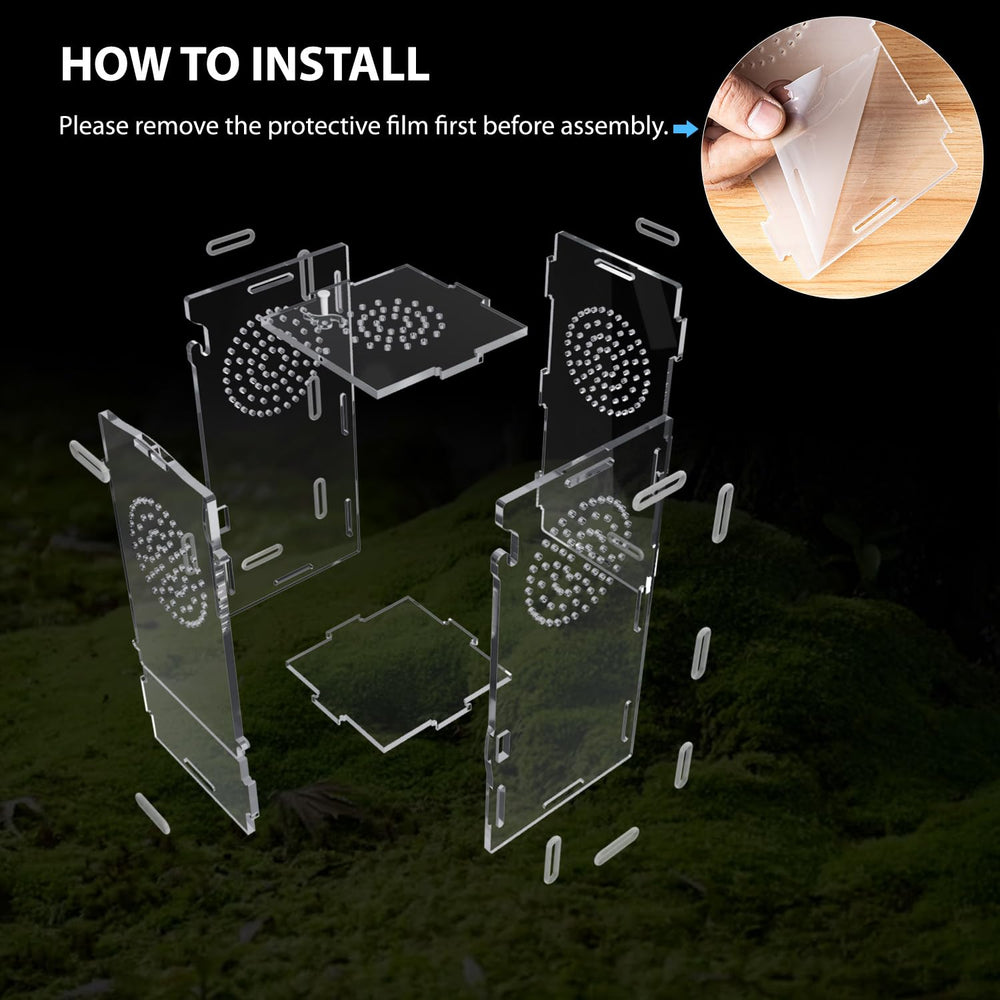 HOW TO INSTALL

Please remove the protective film first before assembly.