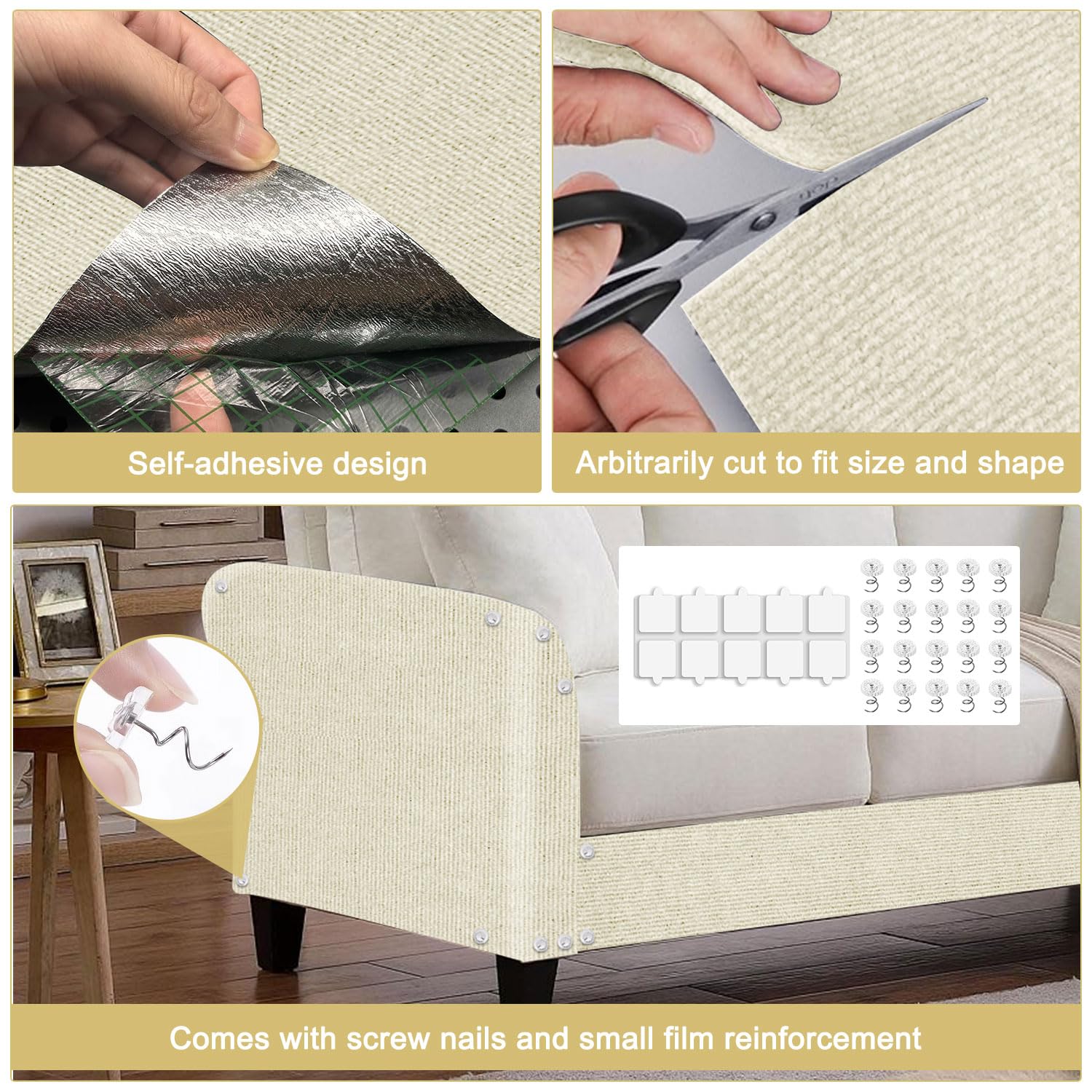 Self-adhesive design

Arbitrarily cut to fit size and shape

Comes with screw nails and small film reinforcement