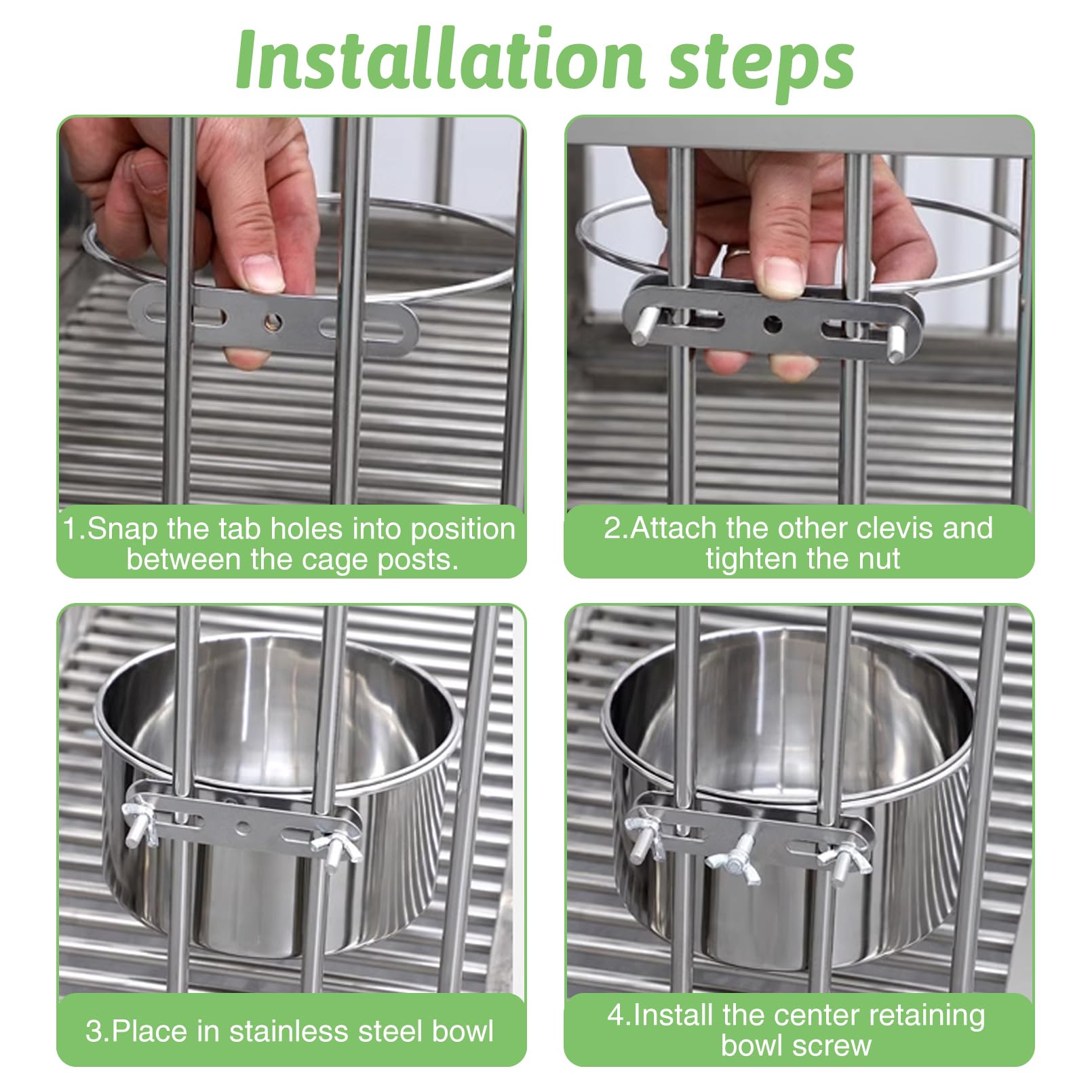 Installation steps

1.Snap the tab holes into position between the cage posts.

2.Attach the other clevis and tighten the nut

3.Place in stainless steel bowl

4.Install the center retaining bowl screw