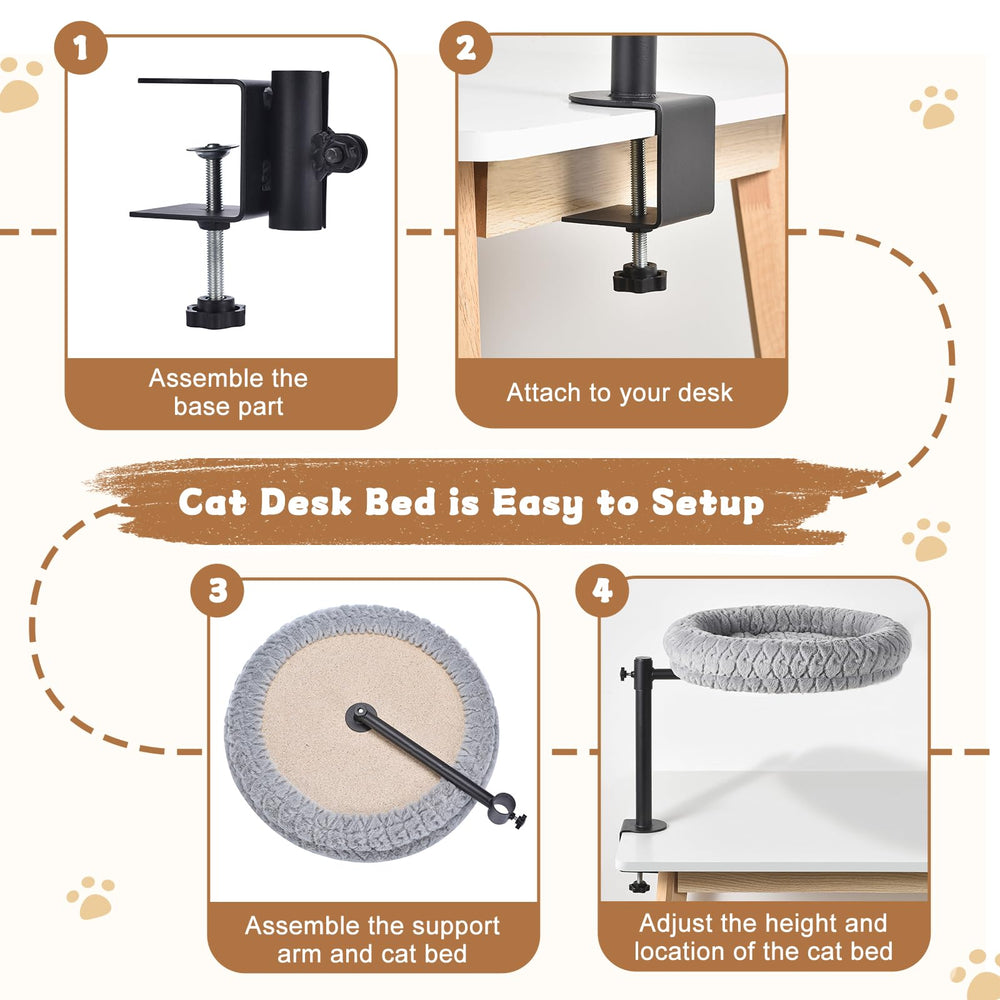 1

Assemble the base part

2

Attach to your desk

Cat Desk Bed is Easy to Setup

3

Assemble the support arm and cat bed

4

Adjust the height and location of the cat bed