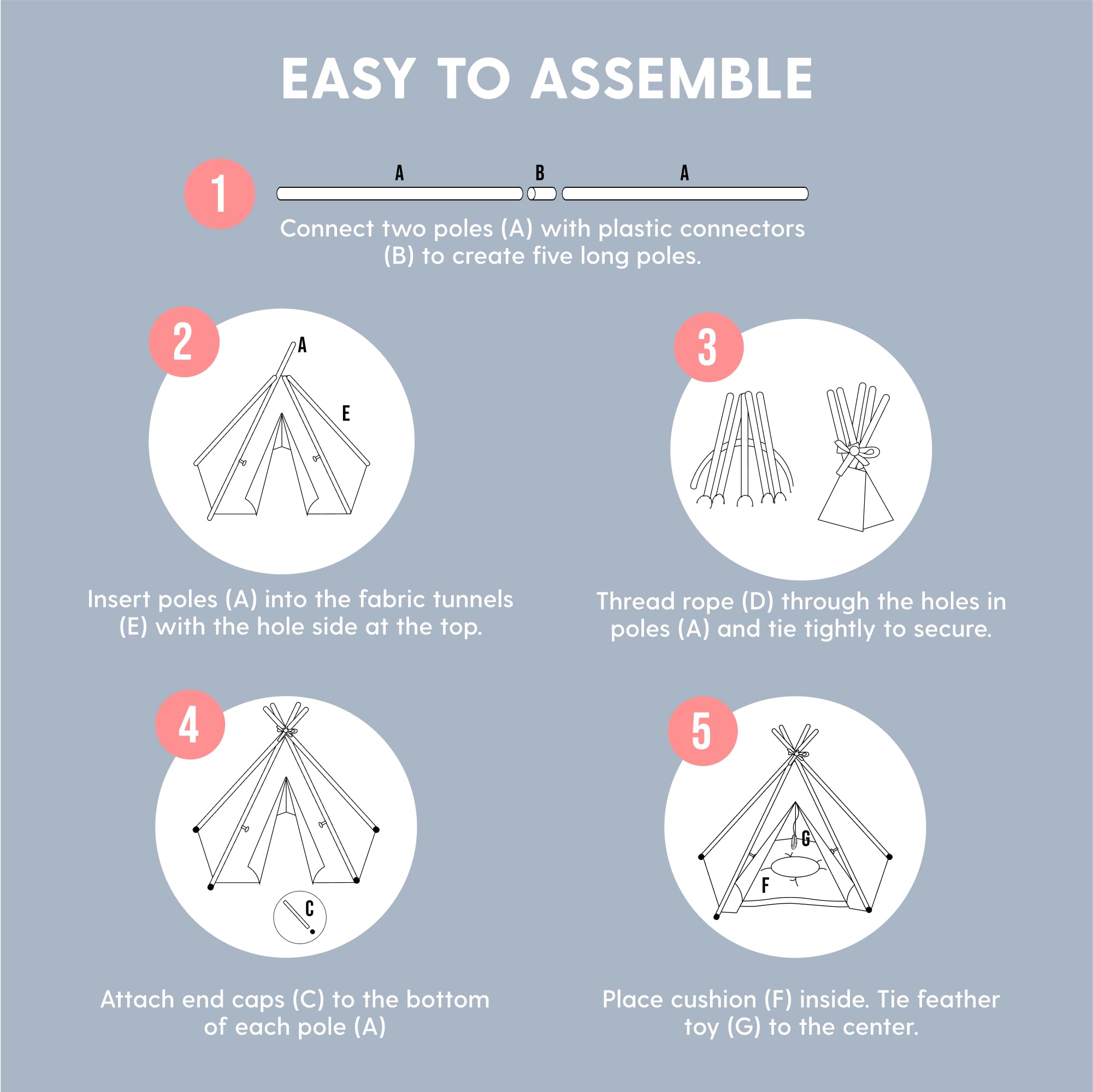 EASY TO ASSEMBLE

1

A B A

Connect two poles (A) with plastic connectors (B) to create five long poles.

2

A

E

Insert poles (A) into the fabric tunnels (E) with the hole side at the top.

3

Thread rope (D) through the holes in poles (A) and tie tightly to secure.

4

C

Attach end caps (C) to the bottom of each pole (A)

5

G

F

Place cushion (F) inside. Tie feather toy (G) to the center.