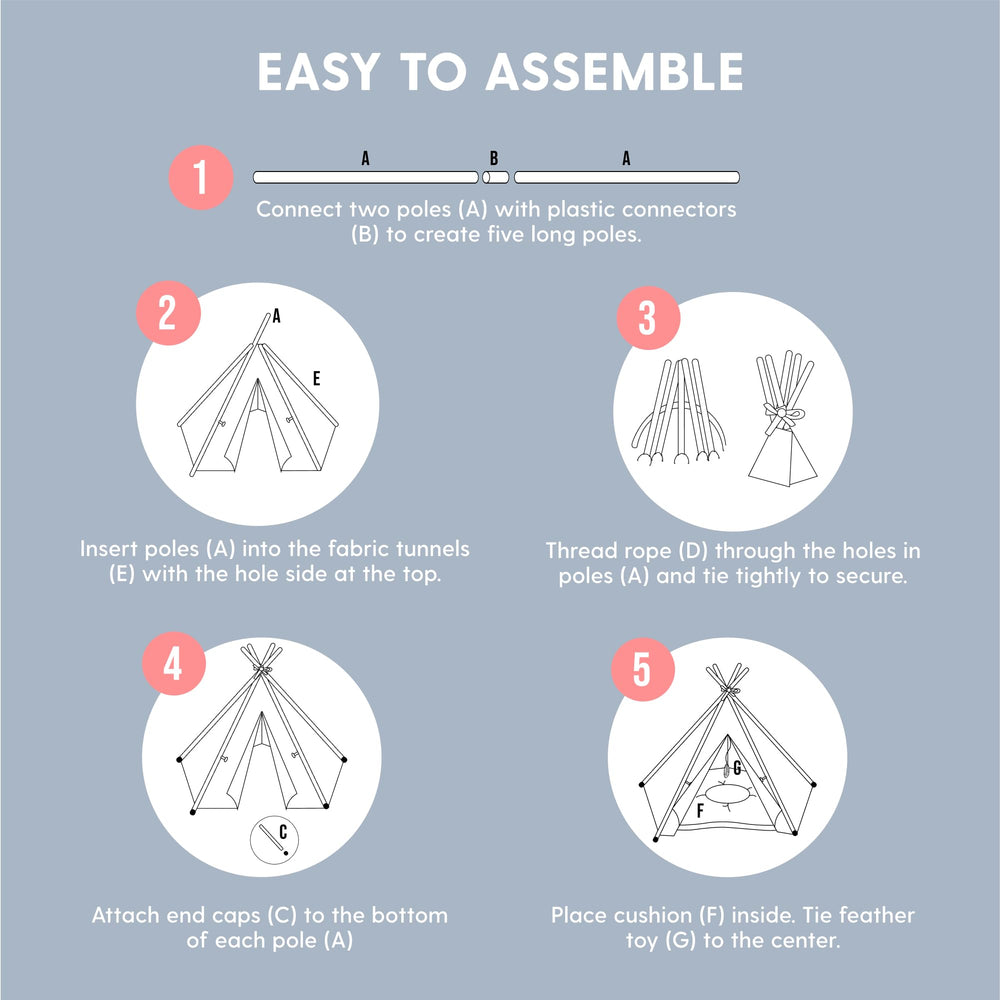 EASY TO ASSEMBLE

1

A B A

Connect two poles (A) with plastic connectors (B) to create five long poles.

2

A

E

Insert poles (A) into the fabric tunnels (E) with the hole side at the top.

3

Thread rope (D) through the holes in poles (A) and tie tightly to secure.

4

C

Attach end caps (C) to the bottom of each pole (A)

5

G

F

Place cushion (F) inside. Tie feather toy (G) to the center.