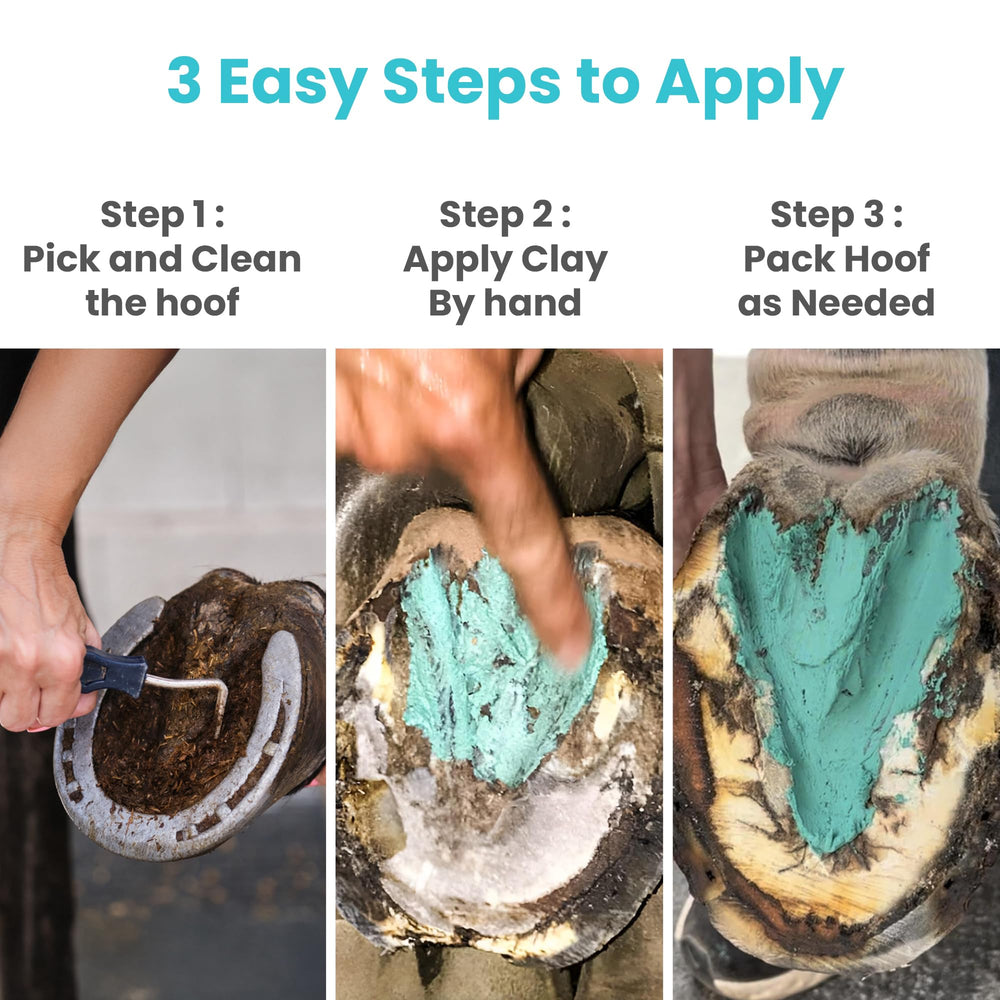 3 Easy Steps to Apply

Step 1 :
Pick and Clean
the hoof

Step 2 :
Apply Clay
By hand

Step 3 :
Pack Hoof
as Needed