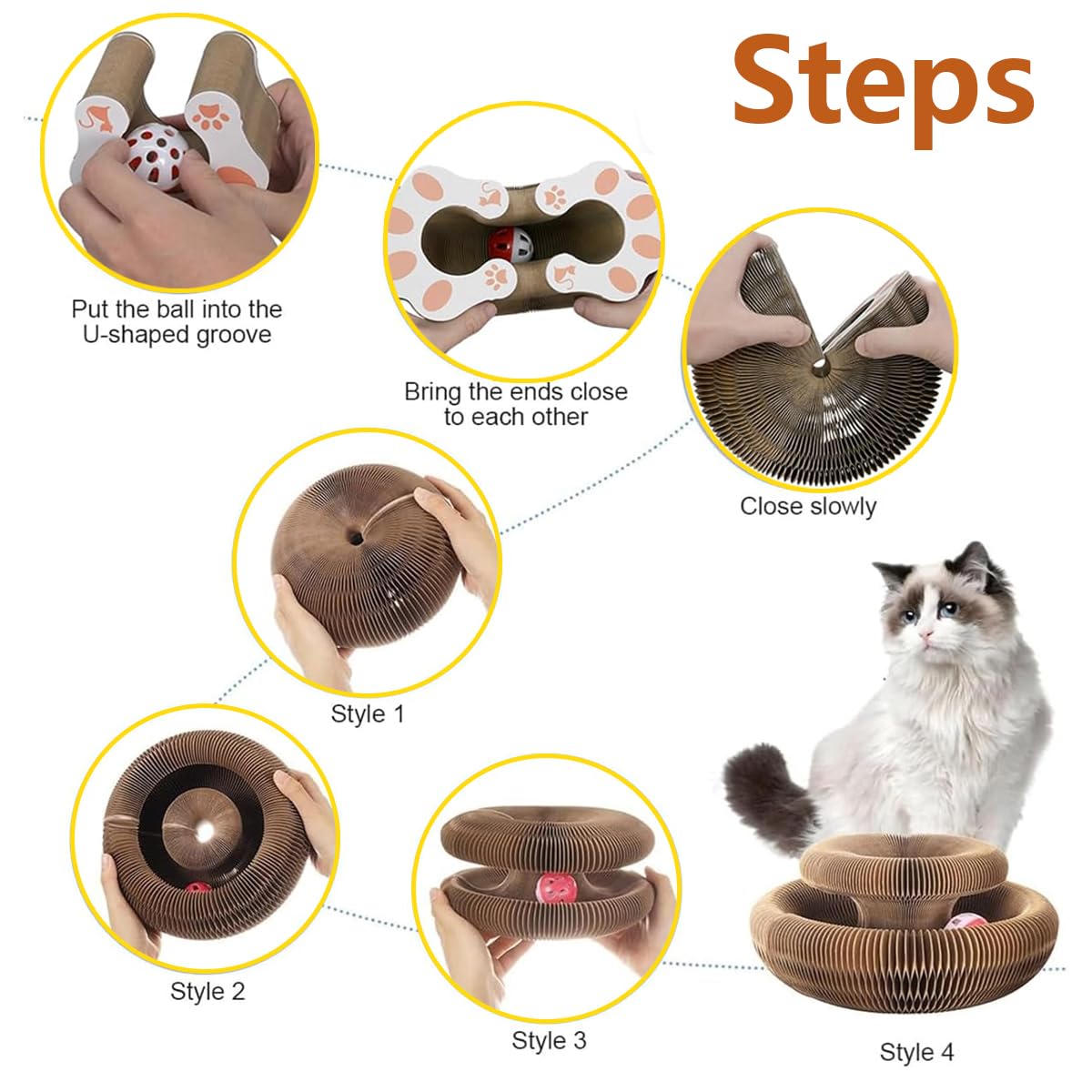 Steps

Put the ball into the U-shaped groove

Bring the ends close to each other

Close slowly

Style 1

Style 2

Style 3

Style 4