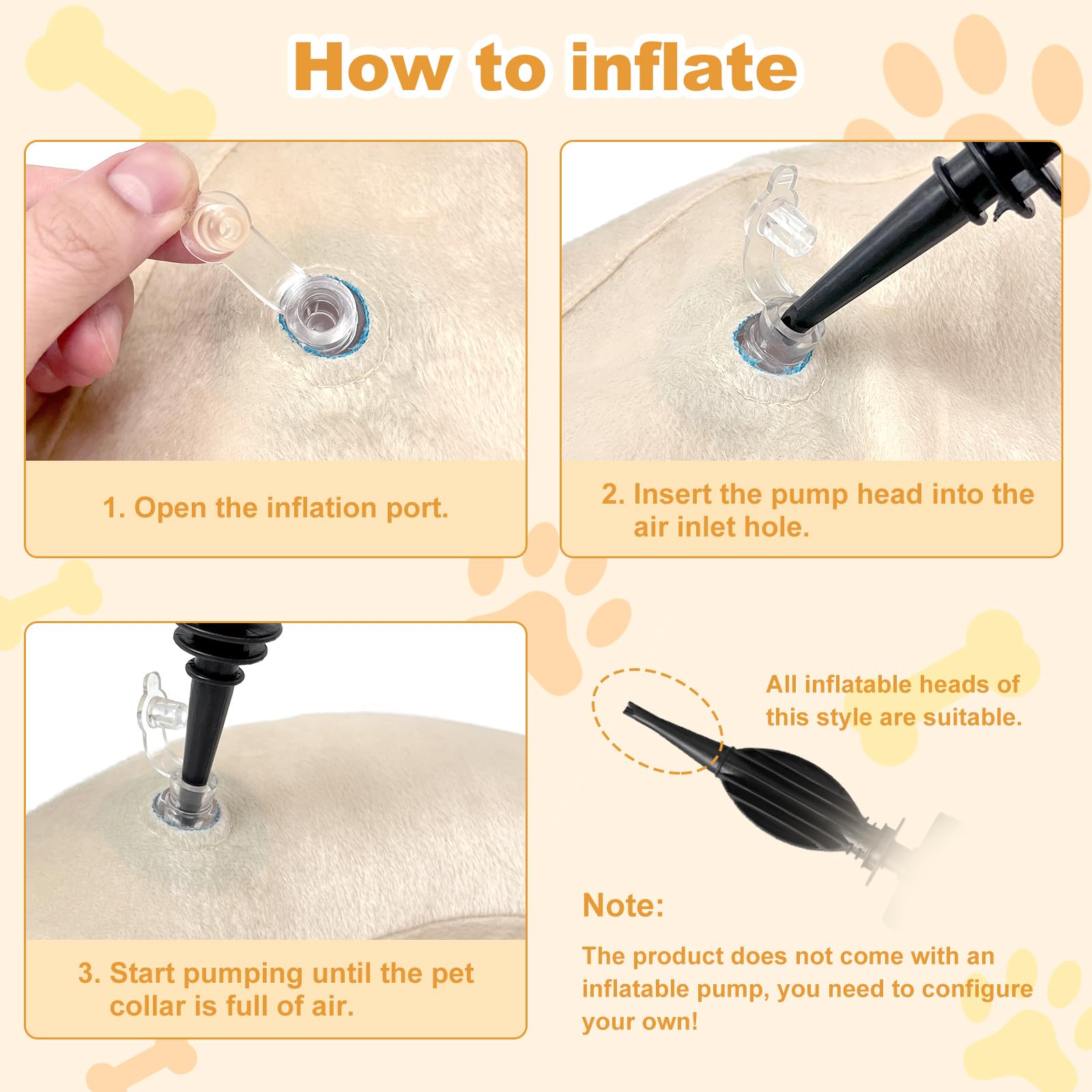 How to inflate

1. Open the inflation port.

2. Insert the pump head into the air inlet hole.

3. Start pumping until the pet collar is full of air.

All inflatable heads of this style are suitable.

Note:

The product does not come with an inflatable pump, you need to configure your own!