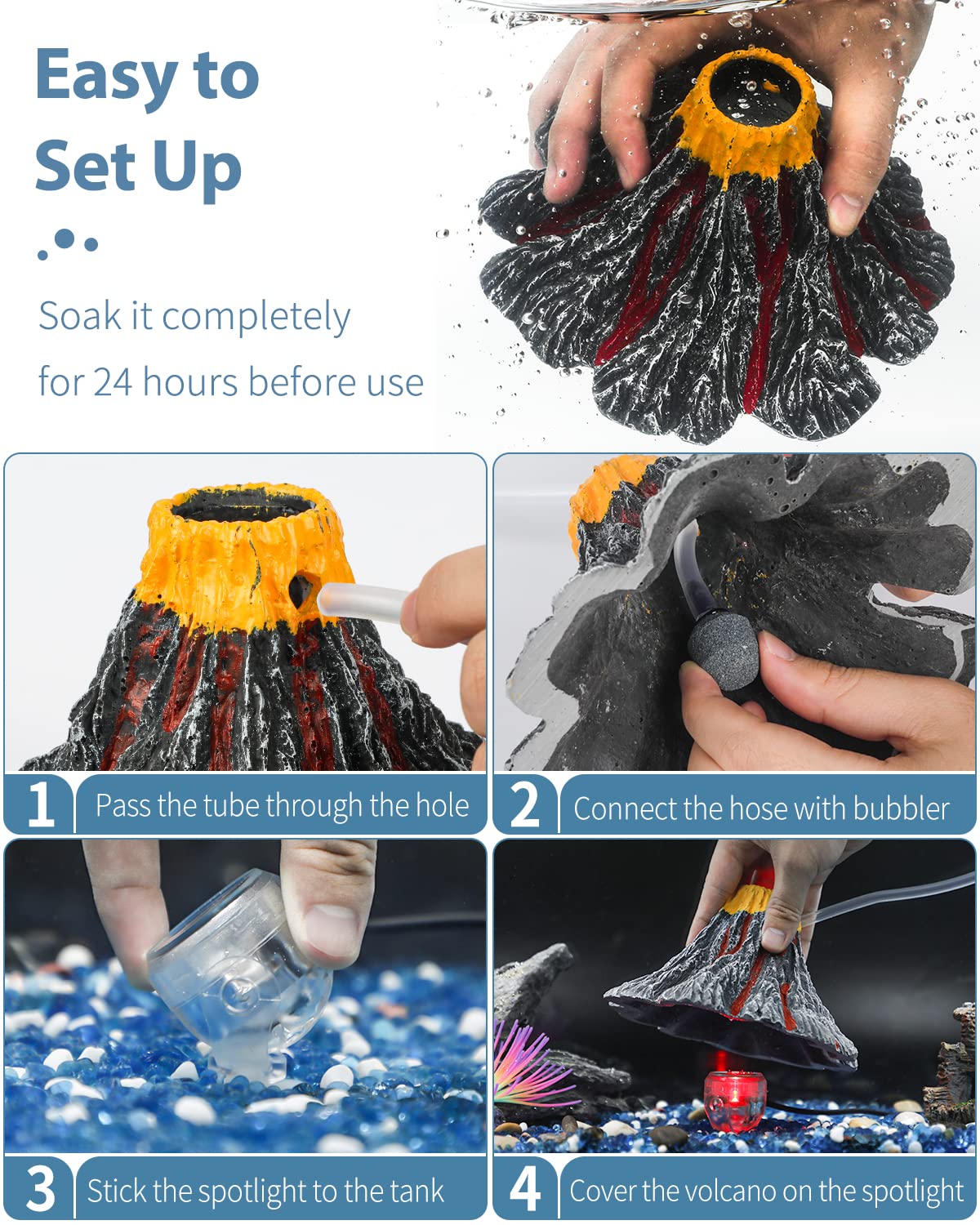 Easy to Set Up

Soak it completely for 24 hours before use

1 Pass the tube through the hole

2 Connect the hose with bubbler

3 Stick the spotlight to the tank

4 Cover the volcano on the spotlight