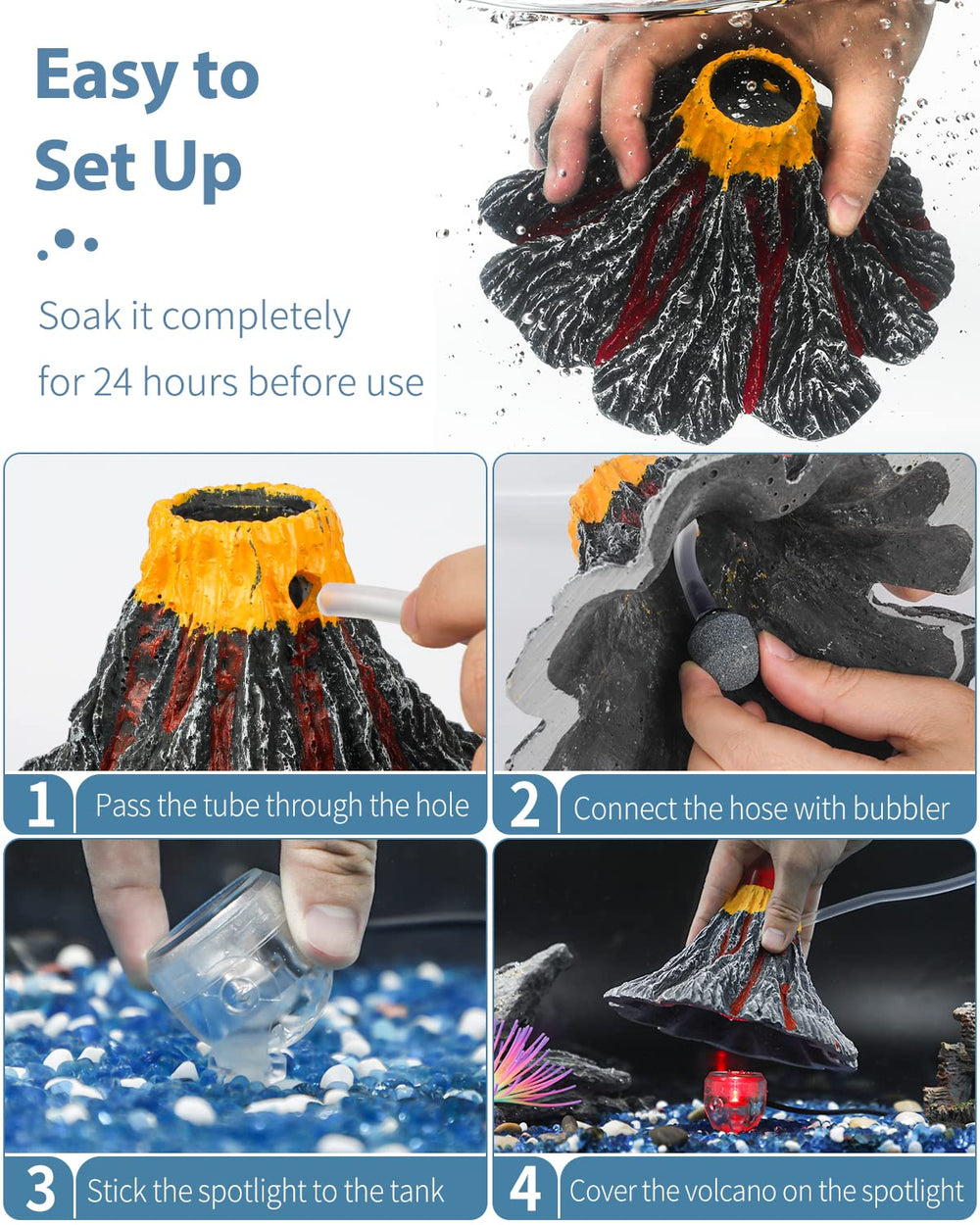 Easy to Set Up

Soak it completely for 24 hours before use

1 Pass the tube through the hole

2 Connect the hose with bubbler

3 Stick the spotlight to the tank

4 Cover the volcano on the spotlight