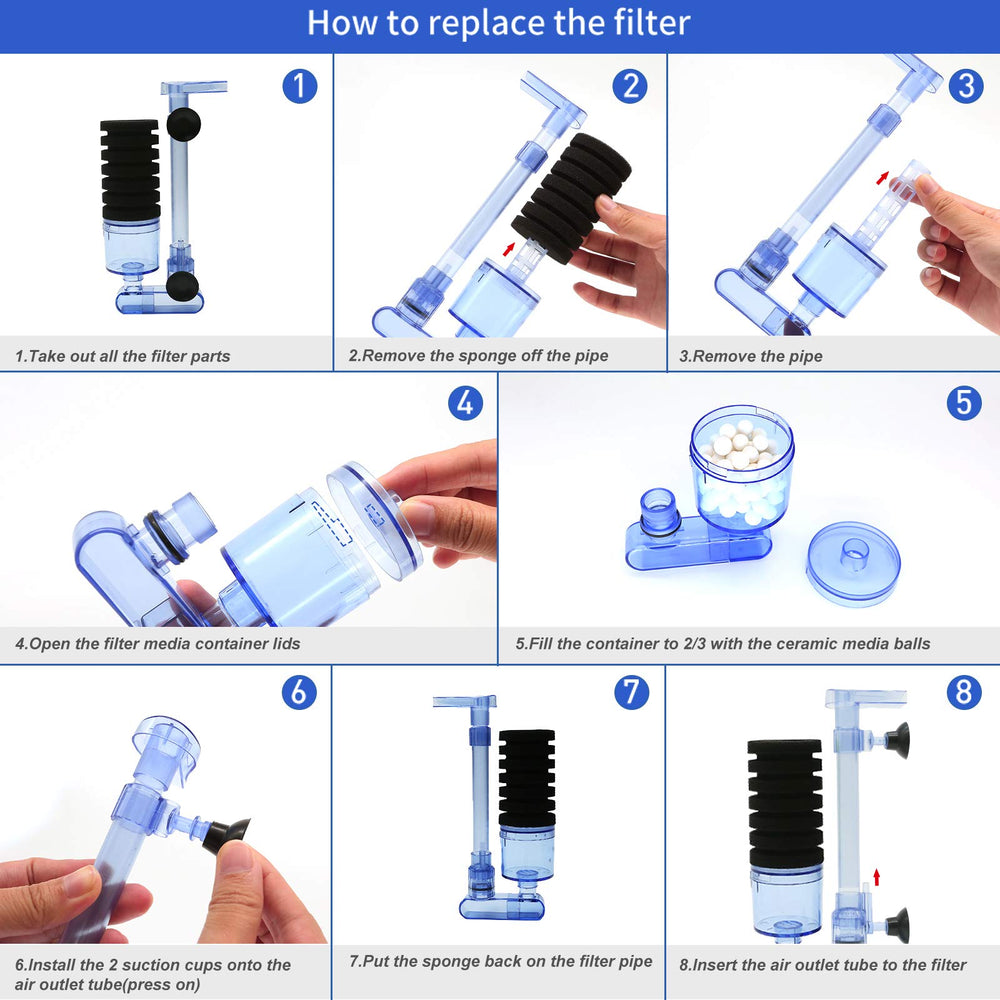 How to replace the filter

1

1.Take out all the filter parts

2

2.Remove the sponge off the pipe

3

3.Remove the pipe

4

4.Open the filter media container lids

5

5.Fill the container to 2/3 with the ceramic media balls

6

6.Install the 2 suction cups onto the air outlet tube(press on)

7

7.Put the sponge back on the filter pipe

8

8.Insert the air outlet tube to the filter