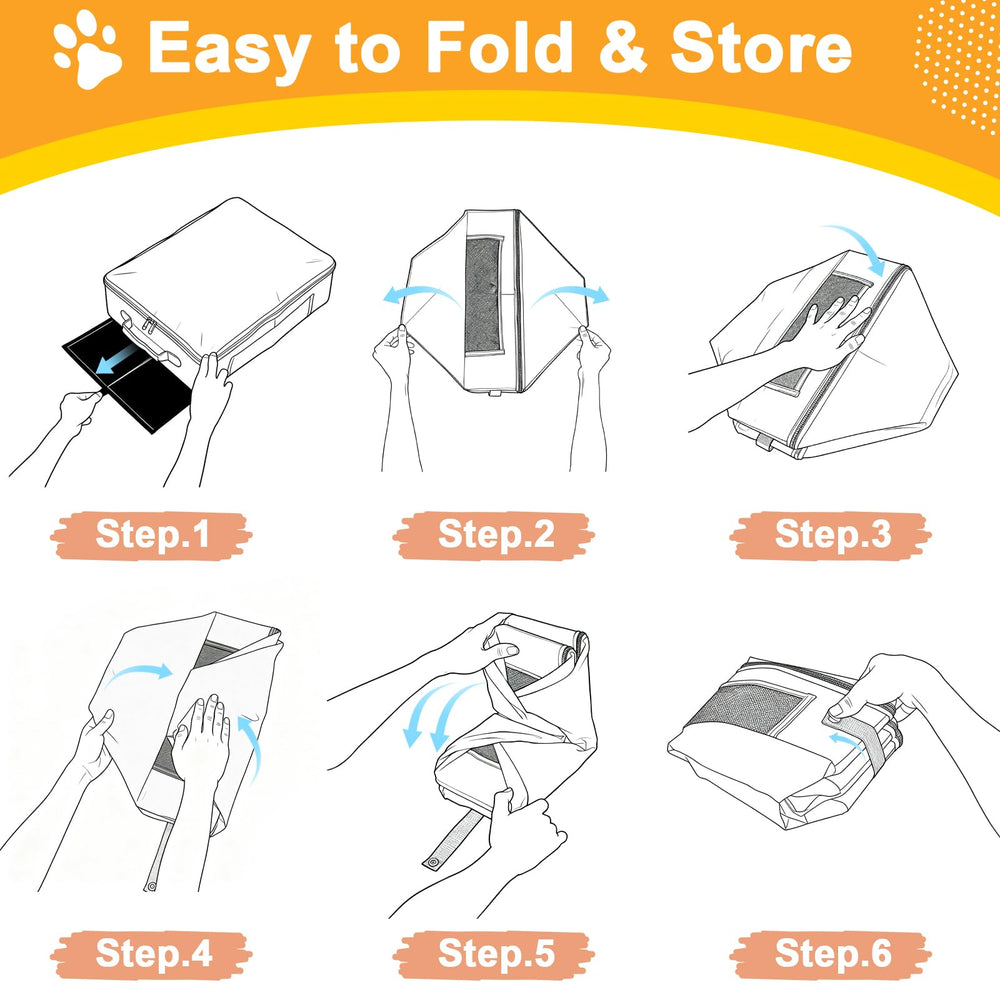 Easy to Fold & Store

Step.1

Step.2

Step.3

Step.4

Step.5

Step.6