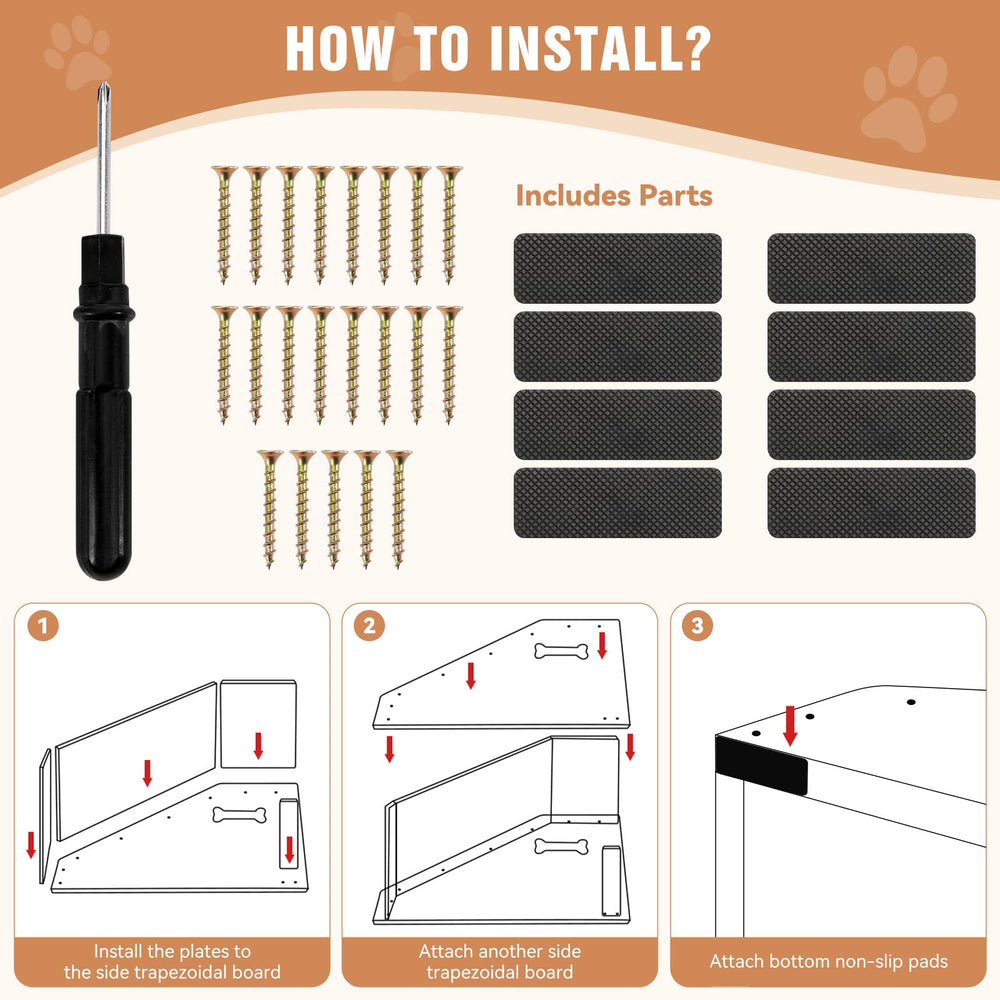 HOW TO INSTALL?

Includes Parts

1

Install the plates to the side trapezoidal board

2

Attach another side trapezoidal board

3

Attach bottom non-slip pads