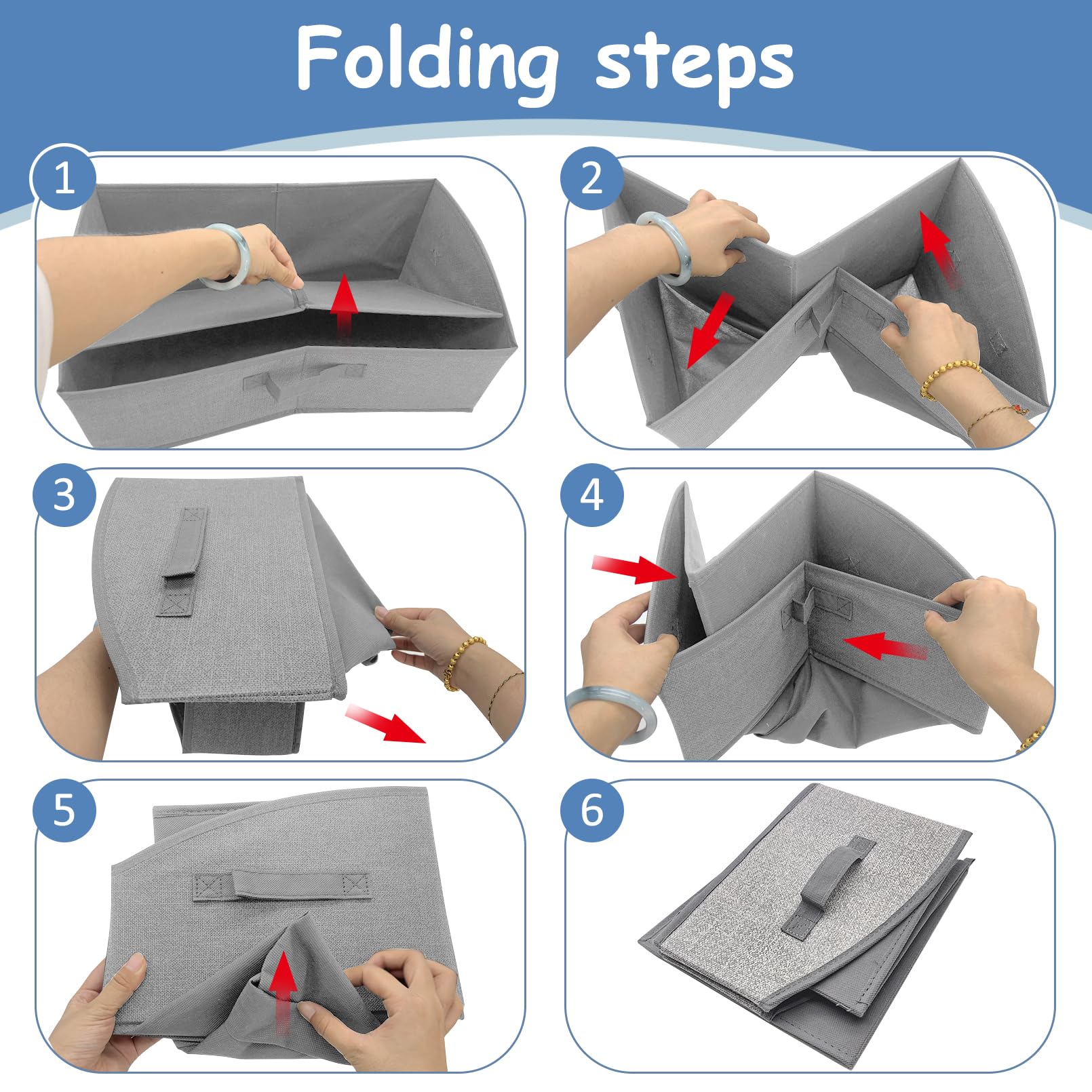 Folding steps

1

2

3

4

5

6