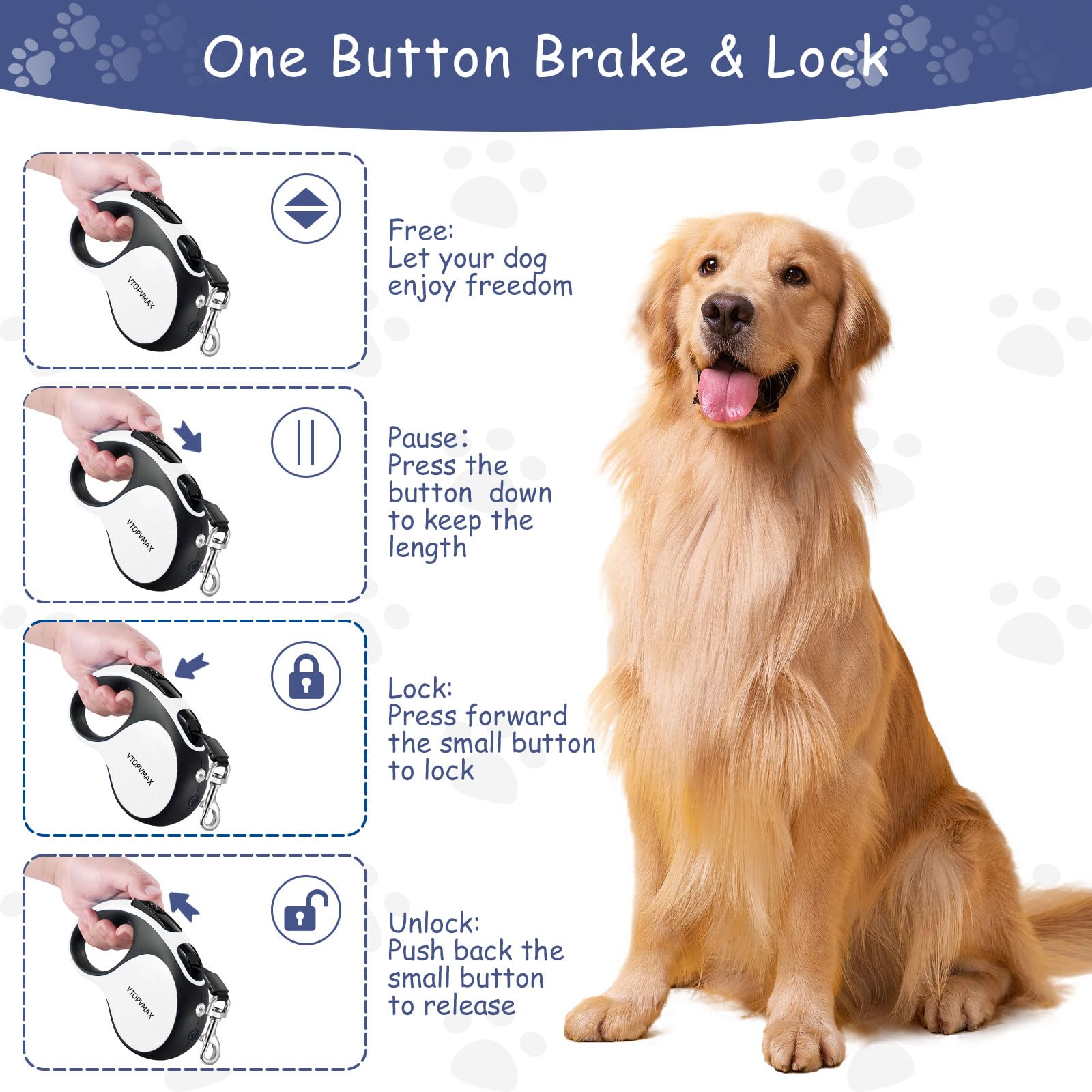 One Button Brake & Lock

VTOPVMAX

Free:
Let your dog enjoy freedom

VTOPVMAX

Pause:
Press the button down to keep the length

VTOPVMAX

Lock:
Press forward the small button to lock

VTOPVMAX

Unlock:
Push back the small button to release