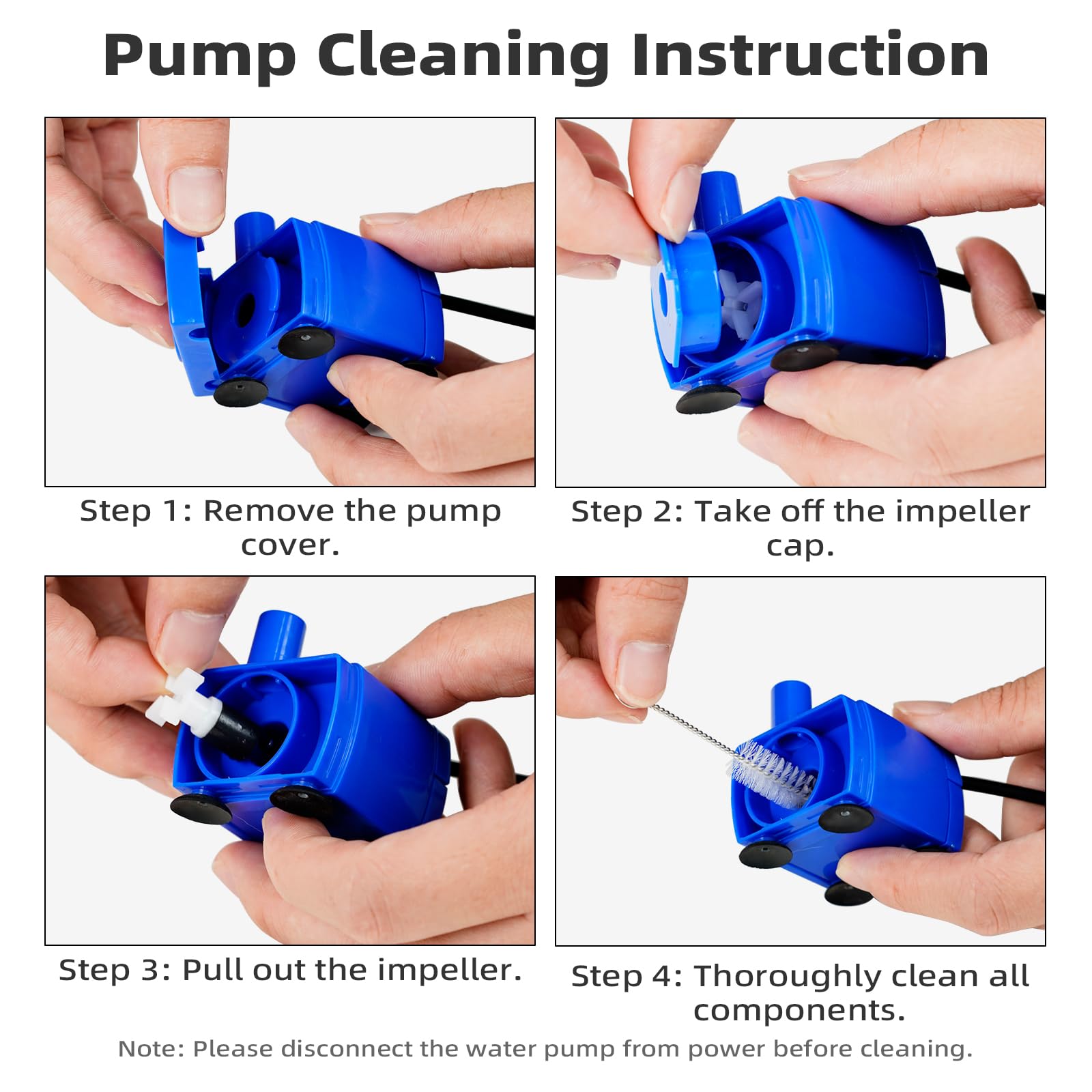 Pump Cleaning Instruction

Step 1: Remove the pump cover.

Step 2: Take off the impeller cap.

Step 3: Pull out the impeller.

Step 4: Thoroughly clean all components.

Note: Please disconnect the water pump from power before cleaning.