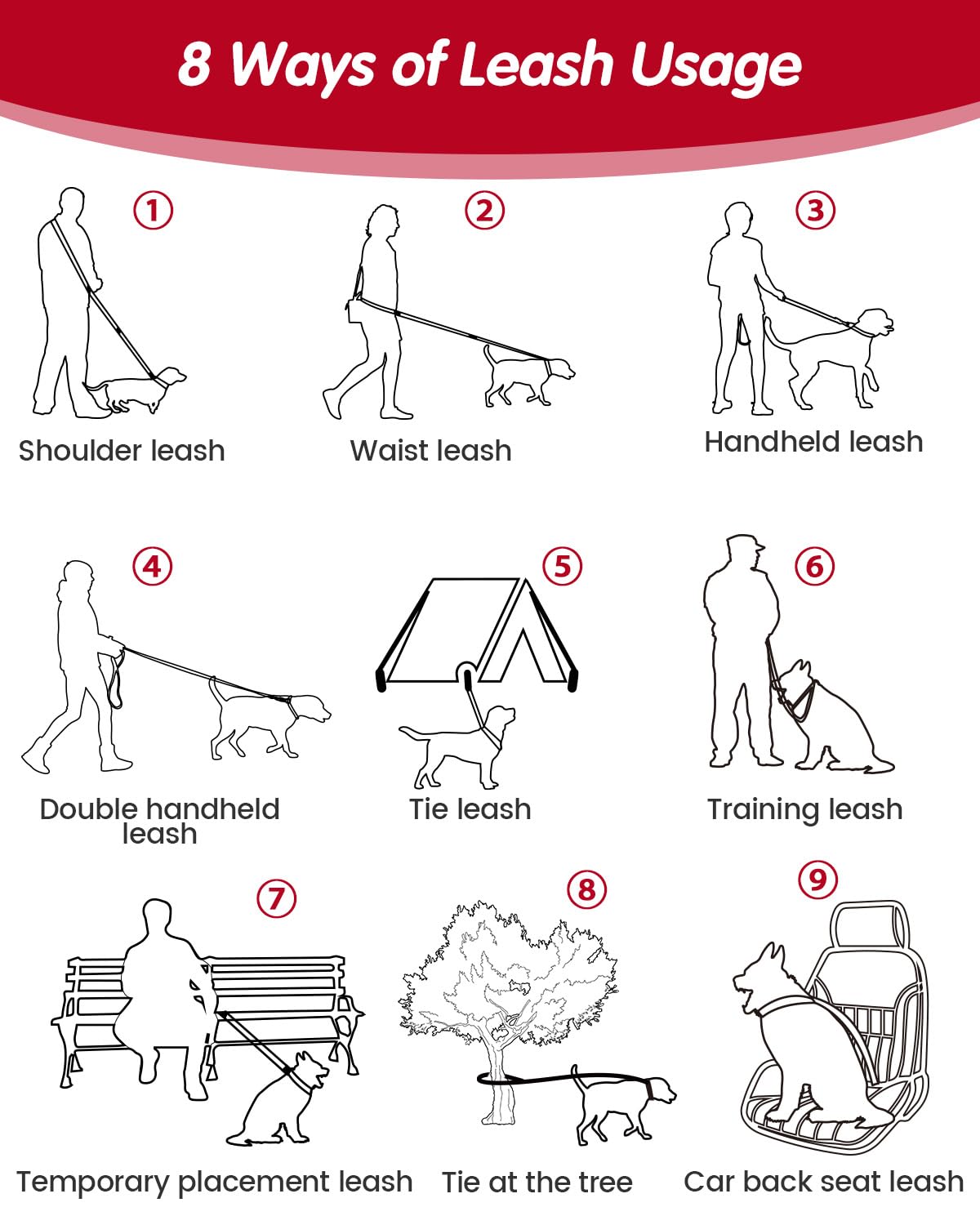 8 Ways of Leash Usage

①
Shoulder leash

②
Waist leash

③
Handheld leash

④
Double handheld leash

⑤
Tie leash

⑥
Training leash

⑦
Temporary placement leash

⑧
Tie at the tree

⑨
Car back seat leash