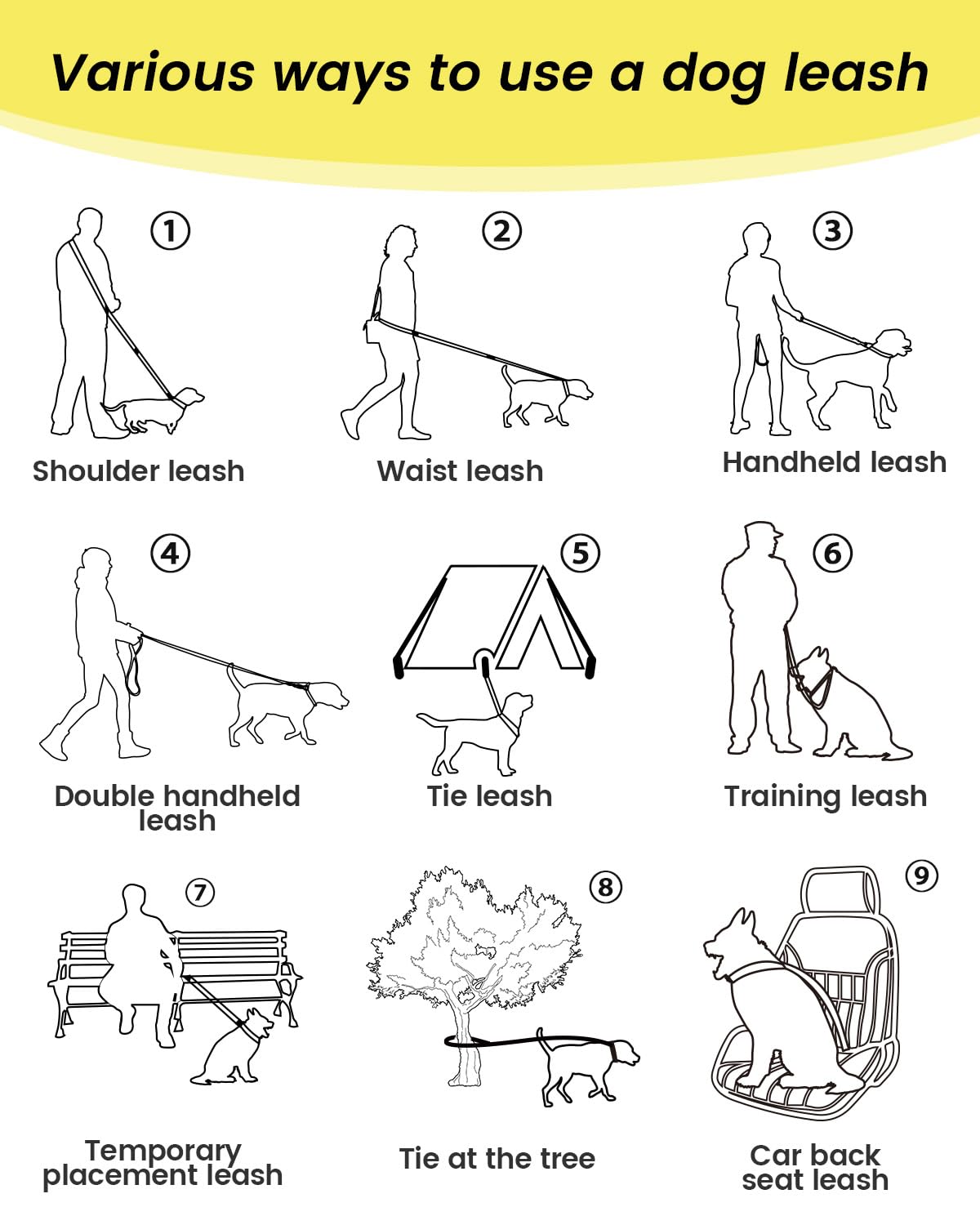 Various ways to use a dog leash

①
Shoulder leash

②
Waist leash

③
Handheld leash

④
Double handheld leash

⑤
Tie leash

⑥
Training leash

⑦
Temporary placement leash

⑧
Tie at the tree

⑨
Car back seat leash