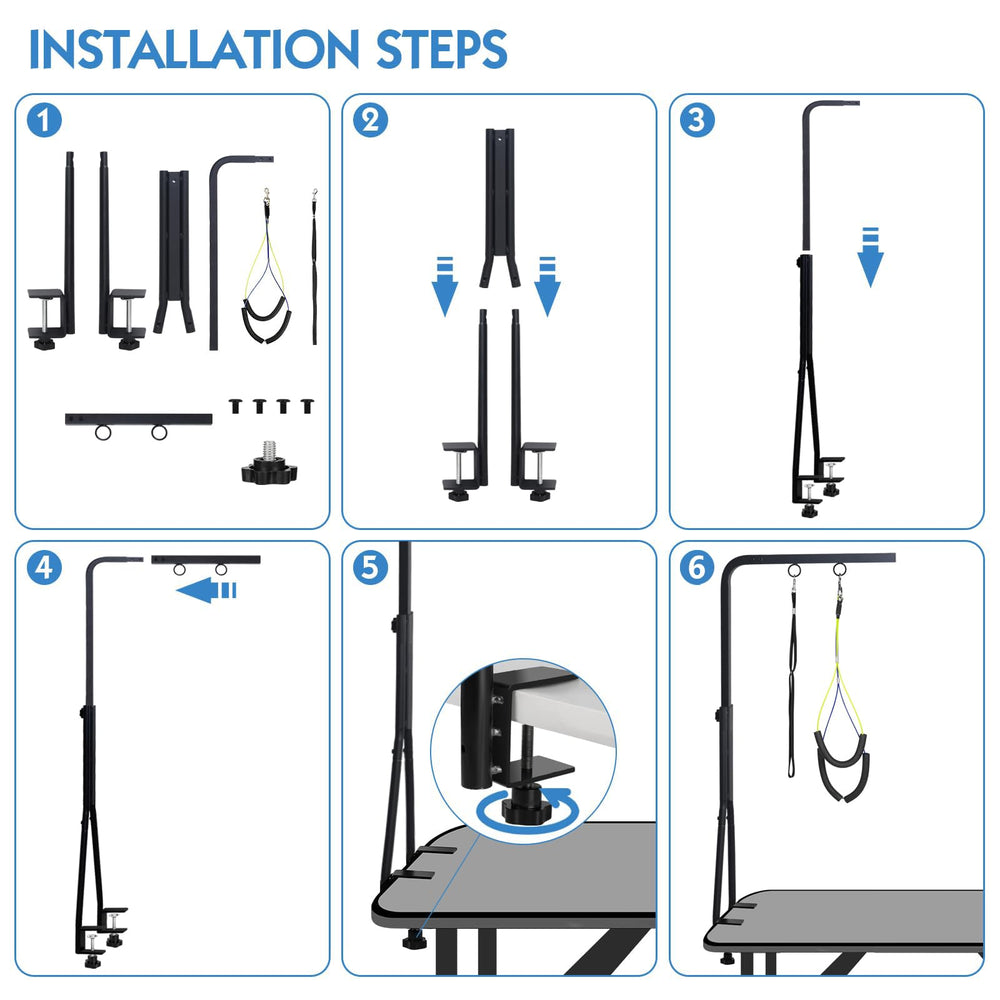 INSTALLATION STEPS

1

2

3

4

5

6