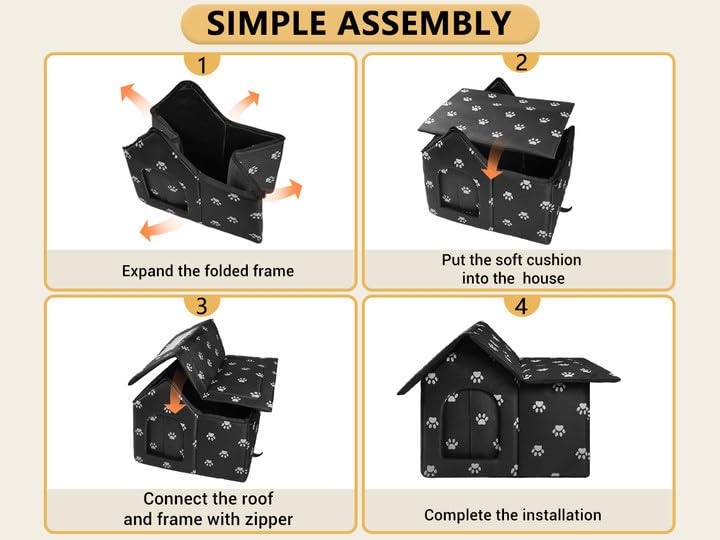 SIMPLE ASSEMBLY

1

Expand the folded frame

2

Put the soft cushion into the house

3

Connect the roof and frame with zipper

4

Complete the installation