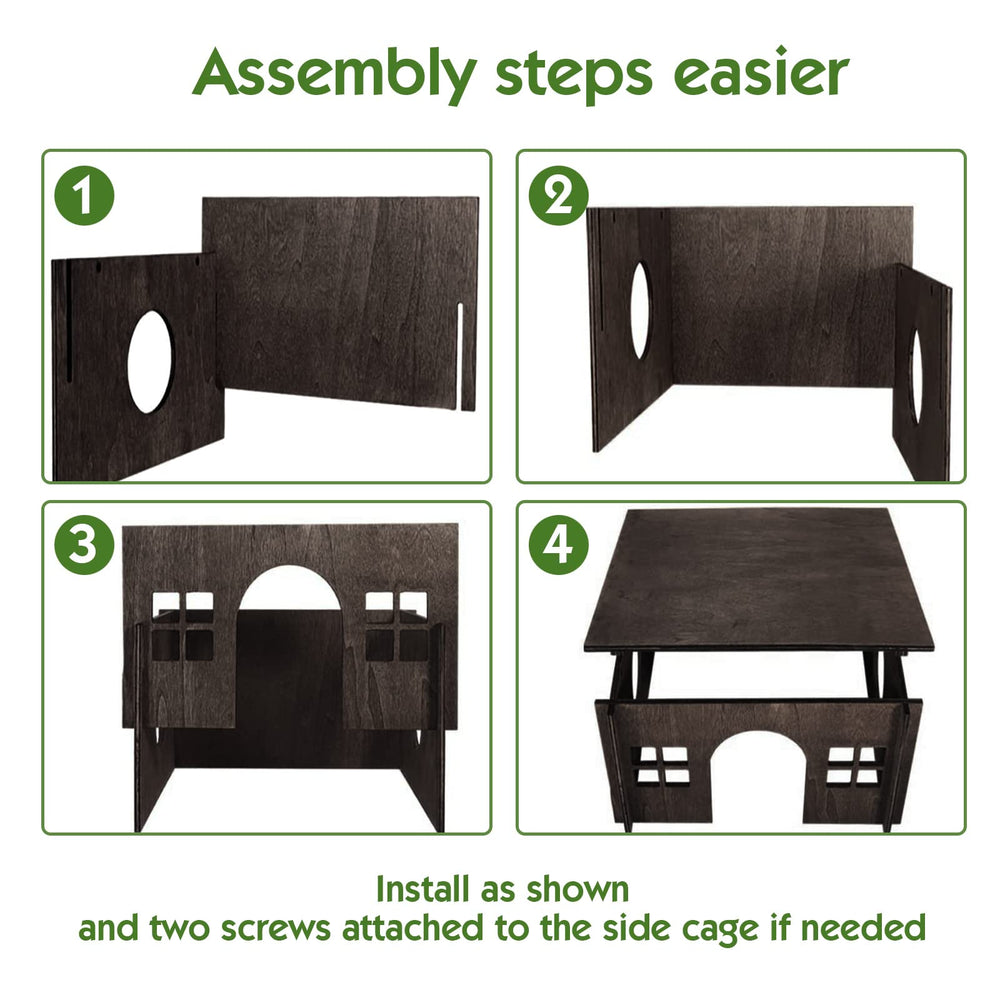 Assembly steps easier

1

2

3

4

Install as shown
and two screws attached to the side cage if needed