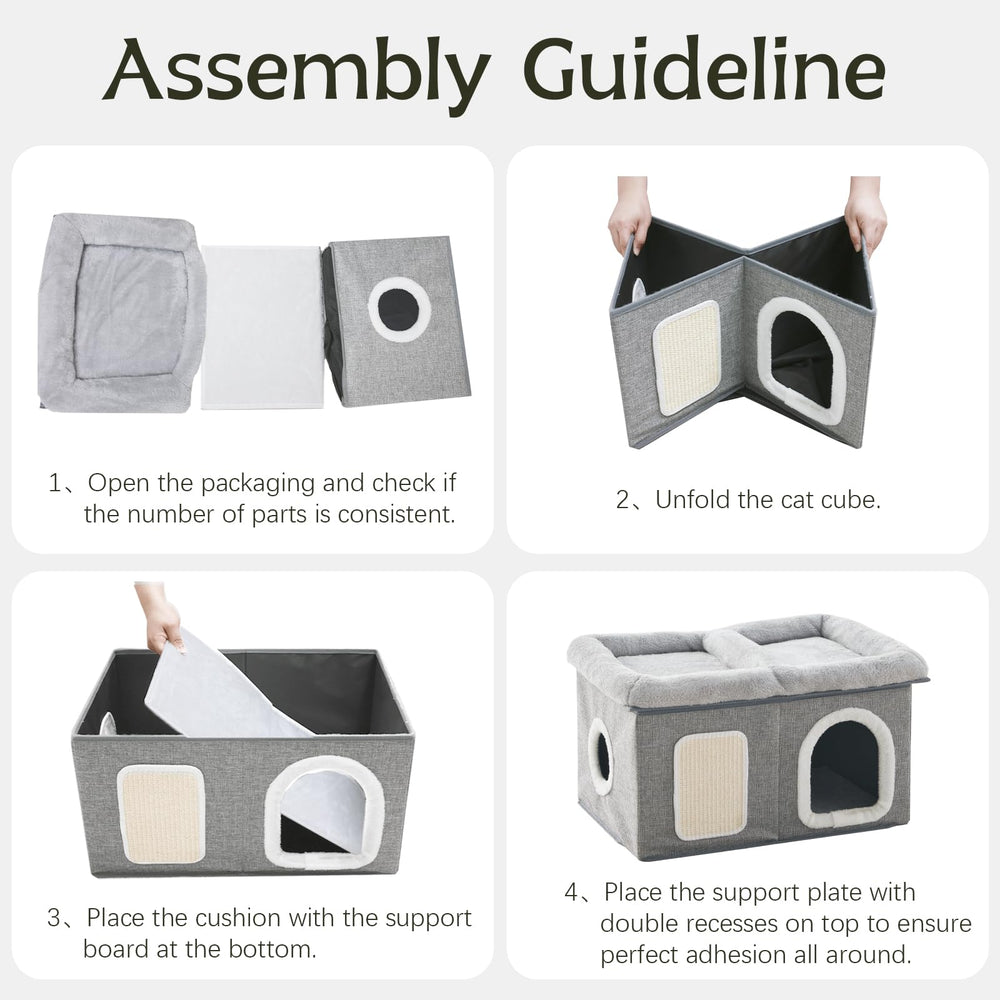 Assembly Guideline

1、Open the packaging and check if the number of parts is consistent.

2、Unfold the cat cube.

3、Place the cushion with the support board at the bottom.

4、Place the support plate with double recesses on top to ensure perfect adhesion all around.