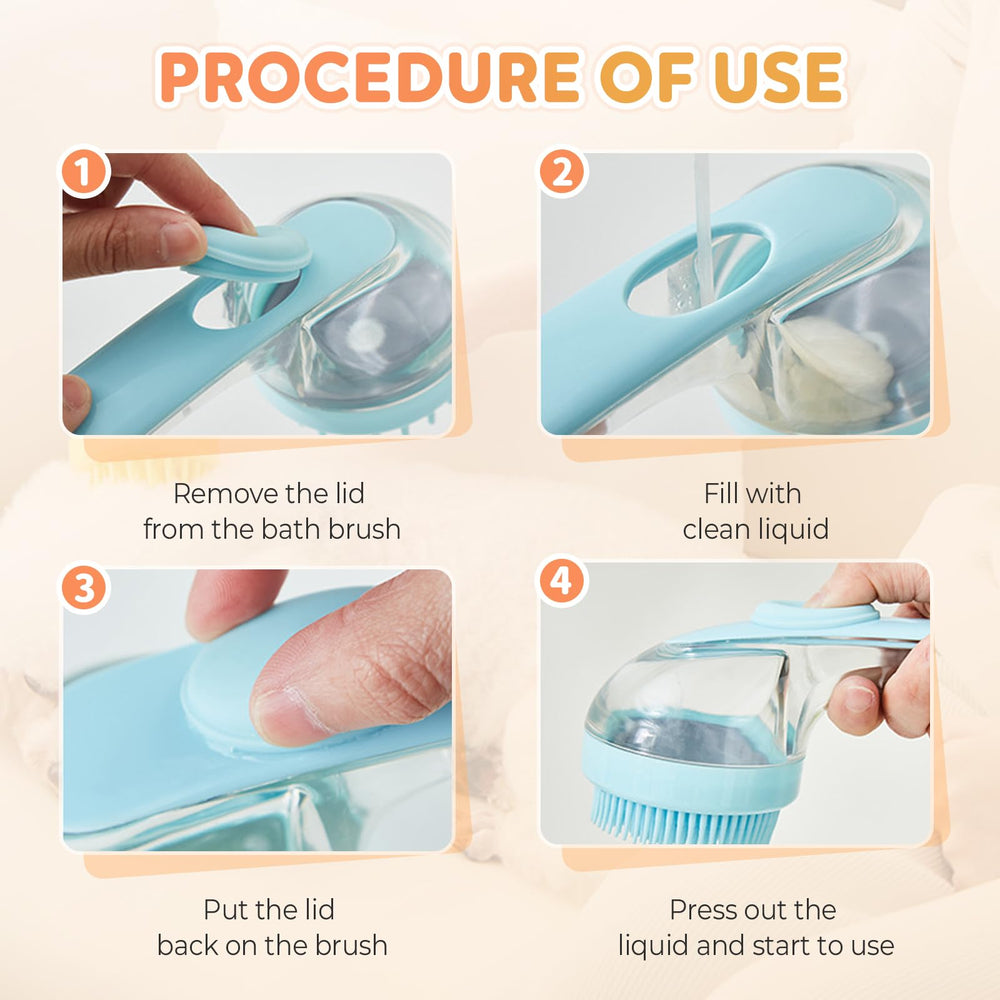 PROCEDURE OF USE

1

Remove the lid from the bath brush

2

Fill with clean liquid

3

Put the lid back on the brush

4

Press out the liquid and start to use