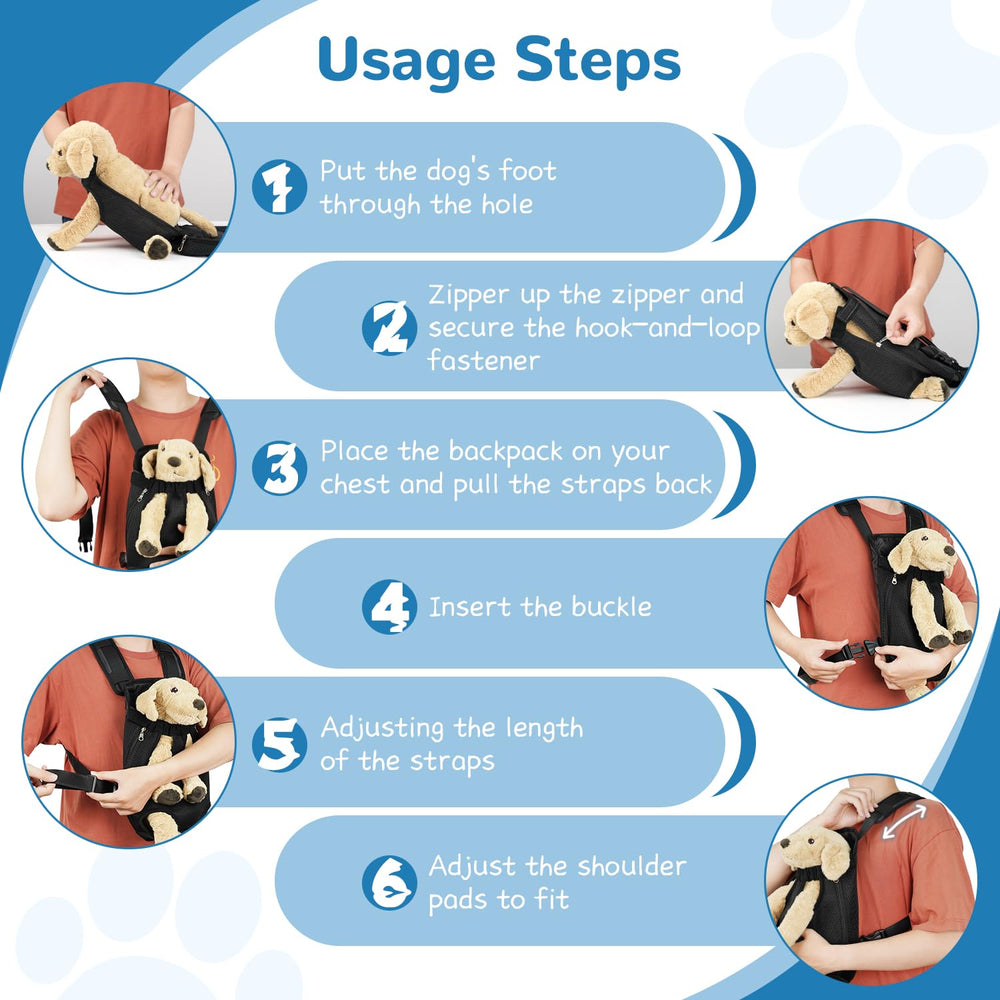 Usage Steps

1 Put the dog's foot through the hole

2 Zipper up the zipper and secure the hook-and-loop fastener

3 Place the backpack on your chest and pull the straps back

4 Insert the buckle

5 Adjusting the length of the straps

6 Adjust the shoulder pads to fit