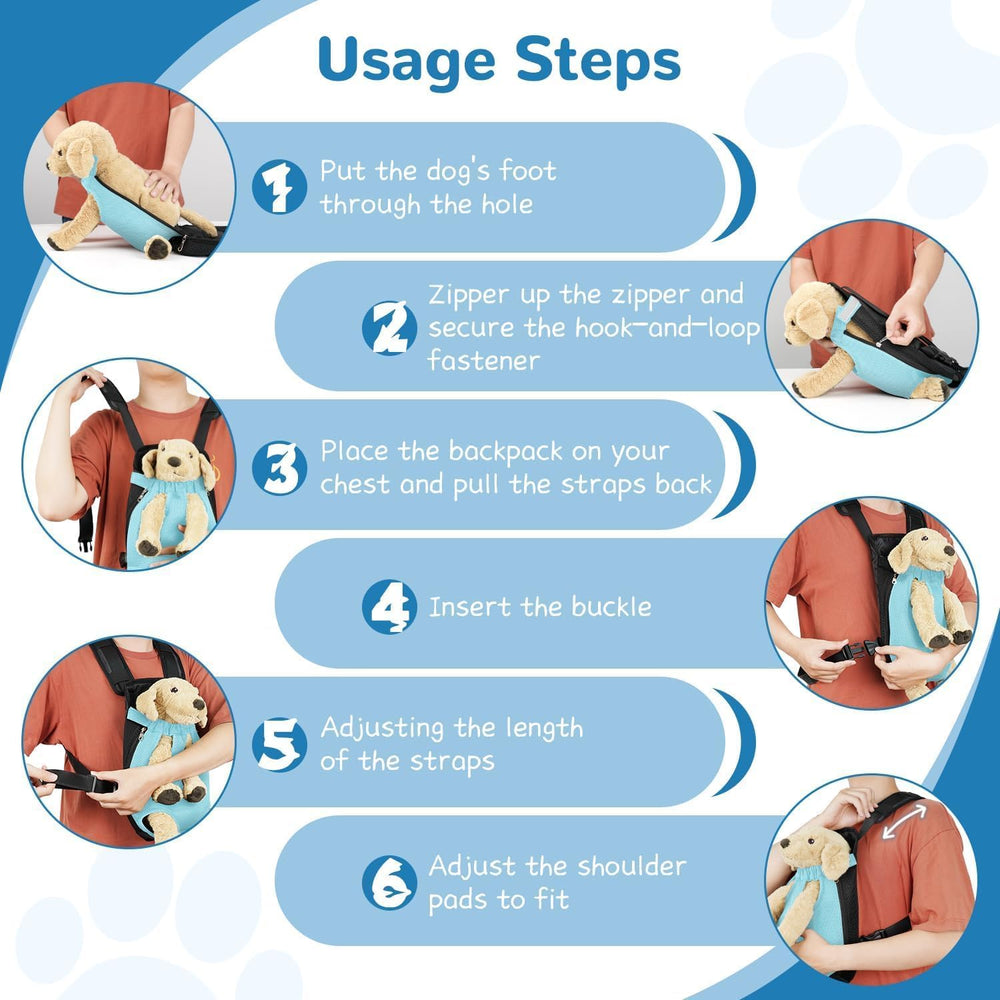 Usage Steps

1 Put the dog's foot through the hole

2 Zipper up the zipper and secure the hook-and-loop fastener

3 Place the backpack on your chest and pull the straps back

4 Insert the buckle

5 Adjusting the length of the straps

6 Adjust the shoulder pads to fit