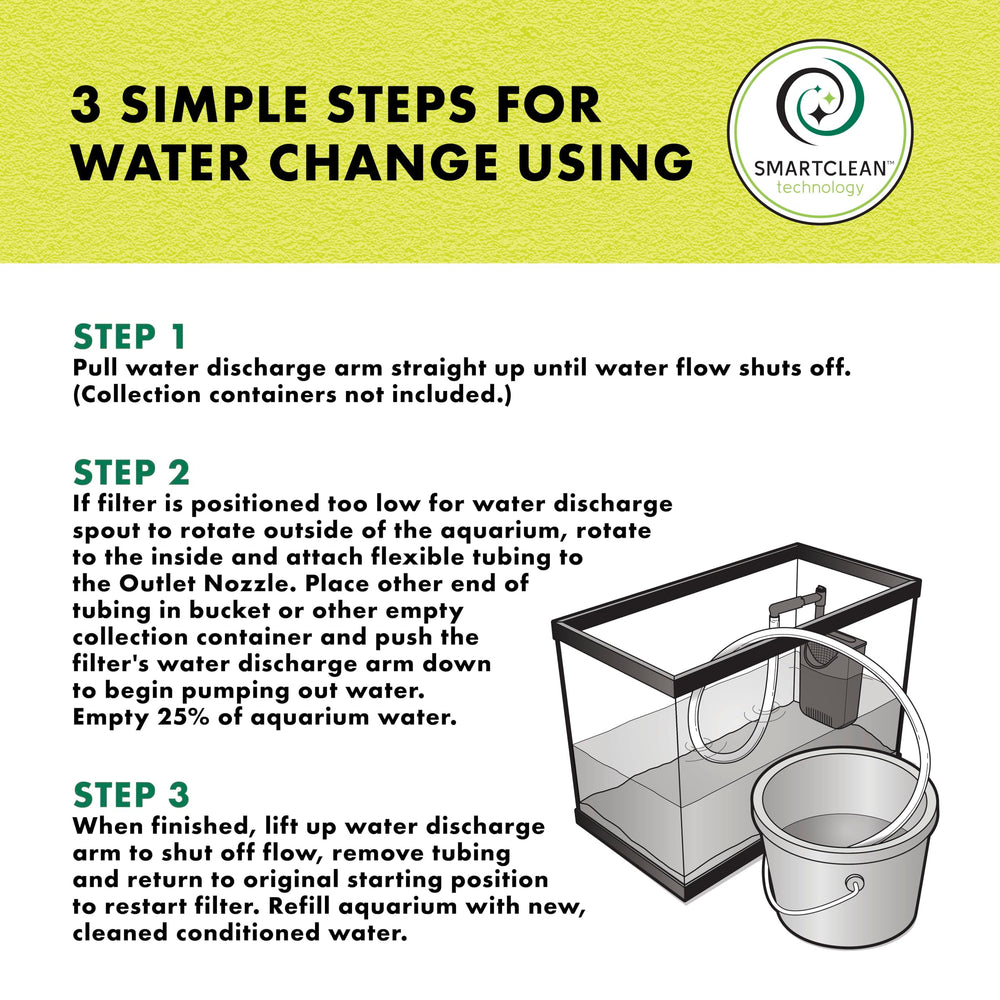 3 SIMPLE STEPS FOR WATER CHANGE USING

SMARTCLEAN™ technology

STEP 1
Pull water discharge arm straight up until water flow shuts off. (Collection containers not included.)

STEP 2
If filter is positioned too low for water discharge spout to rotate outside of the aquarium, rotate to the inside and attach flexible tubing to the Outlet Nozzle. Place other end of tubing in bucket or other empty collection container and push the filter's water discharge arm down to begin pumping out water. Empty 25% of aquarium water.

STEP 3
When finished, lift up water discharge arm to shut off flow, remove tubing and return to original starting position to restart filter. Refill aquarium with new, cleaned conditioned water.