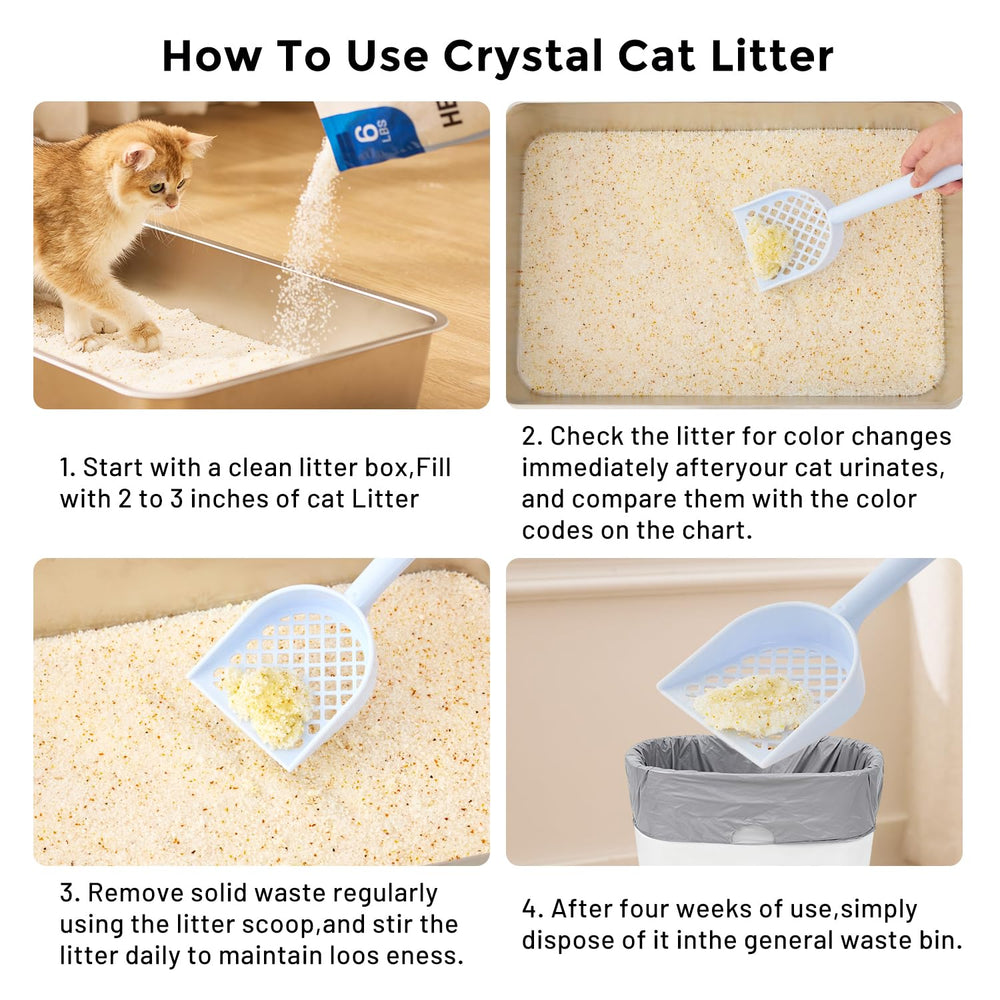 How To Use Crystal Cat Litter

6 LBS

HE

1. Start with a clean litter box,Fill with 2 to 3 inches of cat Litter

2. Check the litter for color changes immediately afteryour cat urinates, and compare them with the color codes on the chart.

3. Remove solid waste regularly using the litter scoop,and stir the litter daily to maintain loos eness.

4. After four weeks of use,simply dispose of it inthe general waste bin.