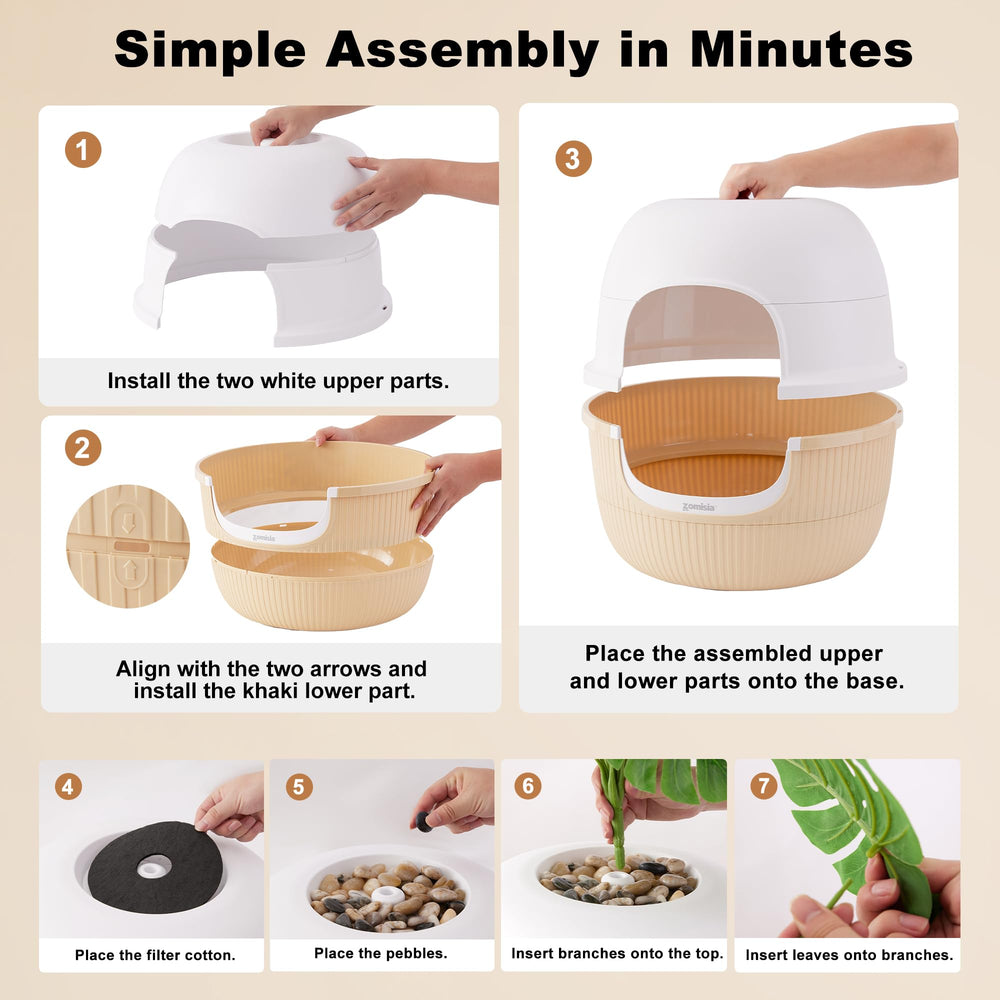 Simple Assembly in Minutes

1

Install the two white upper parts.

2

zomisia

Align with the two arrows and install the khaki lower part.

3

zomisia

Place the assembled upper and lower parts onto the base.

4

Place the filter cotton.

5

Place the pebbles.

6

Insert branches onto the top.

7

Insert leaves onto branches.