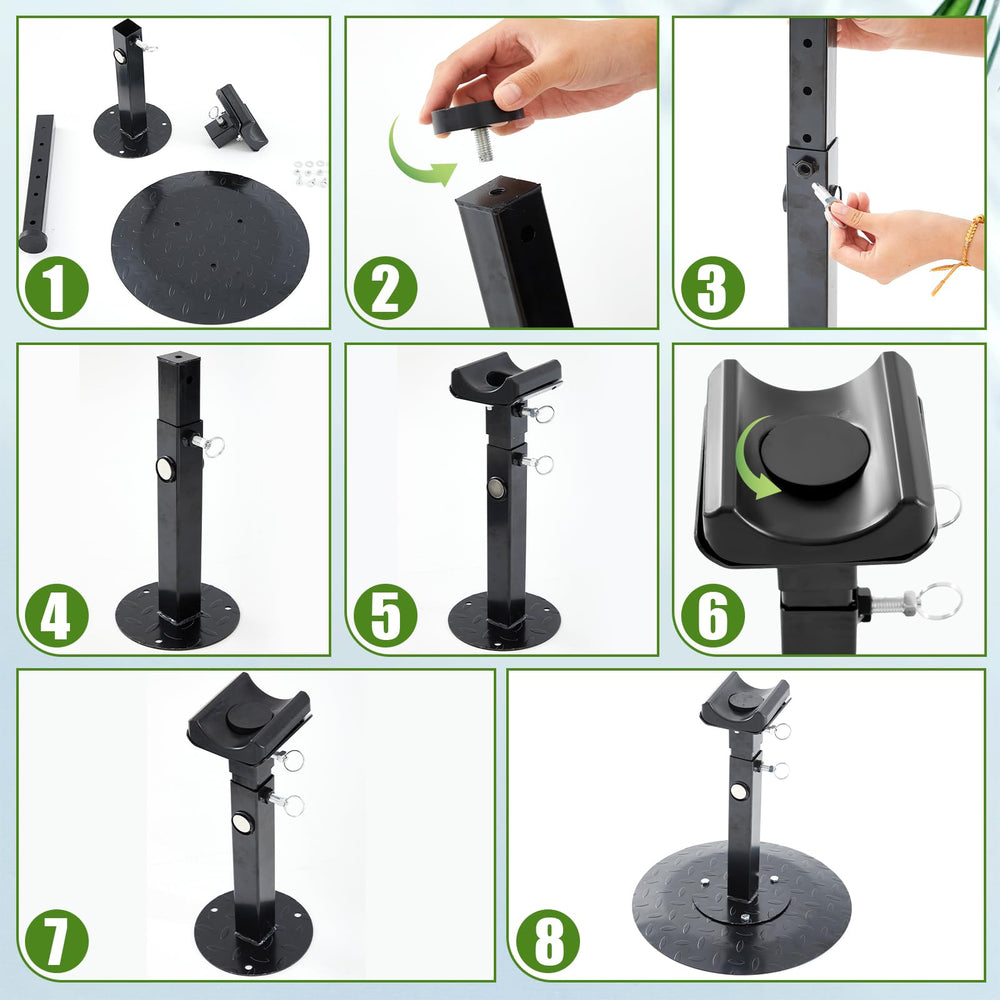 1

2

3

4

5

6

7

8