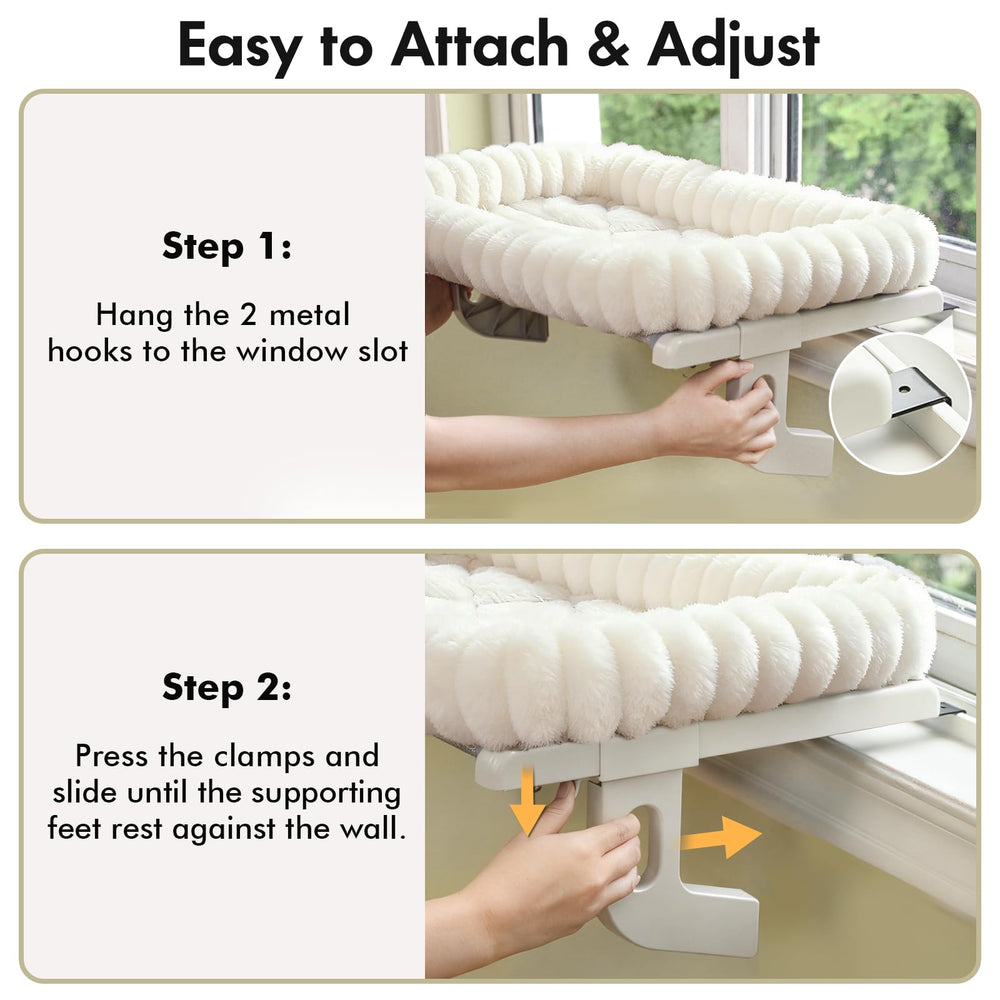 Easy to Attach & Adjust

Step 1:

Hang the 2 metal hooks to the window slot

Step 2:

Press the clamps and slide until the supporting feet rest against the wall.