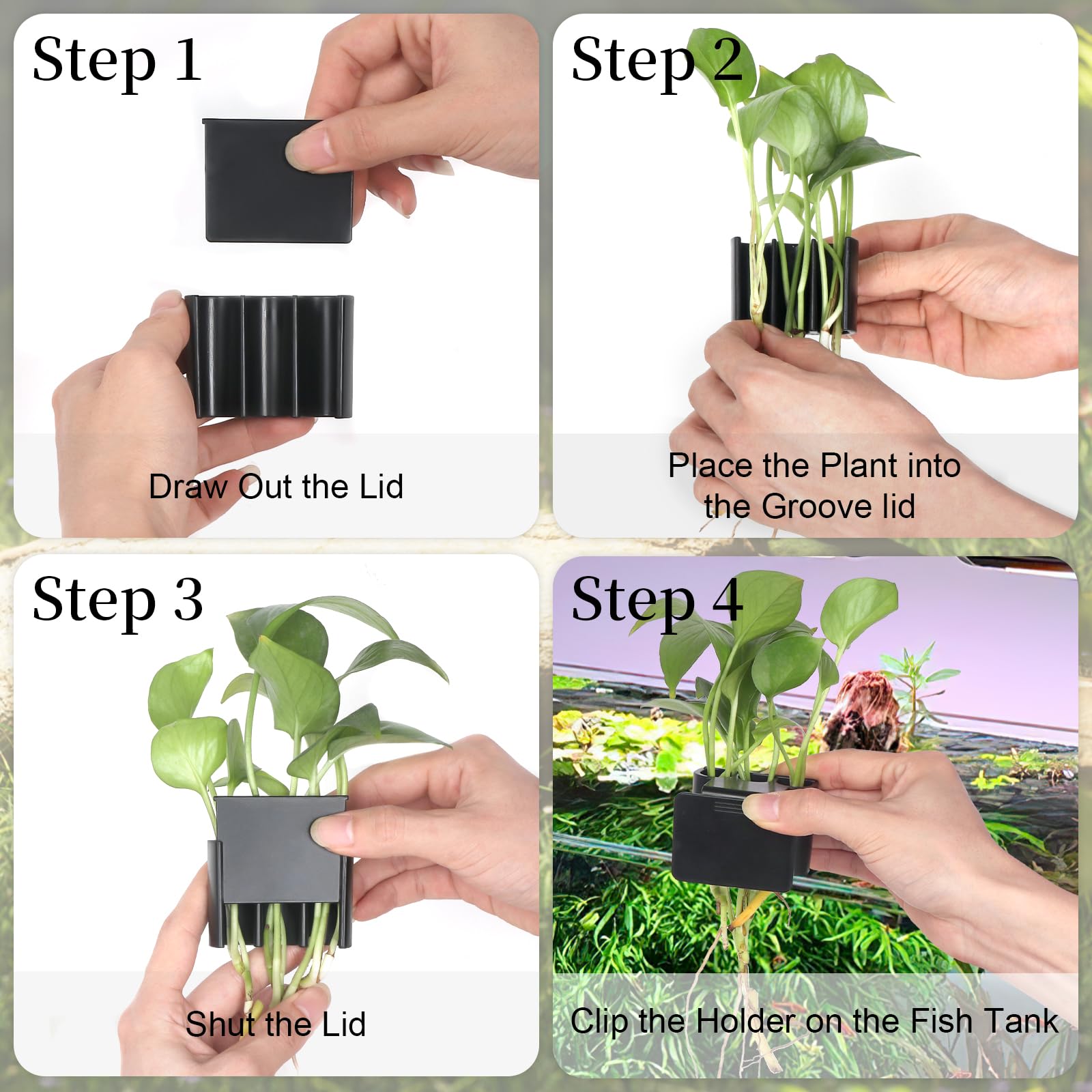 Step 1

Draw Out the Lid

Step 2

Place the Plant into the Groove lid

Step 3

Shut the Lid

Step 4

Clip the Holder on the Fish Tank