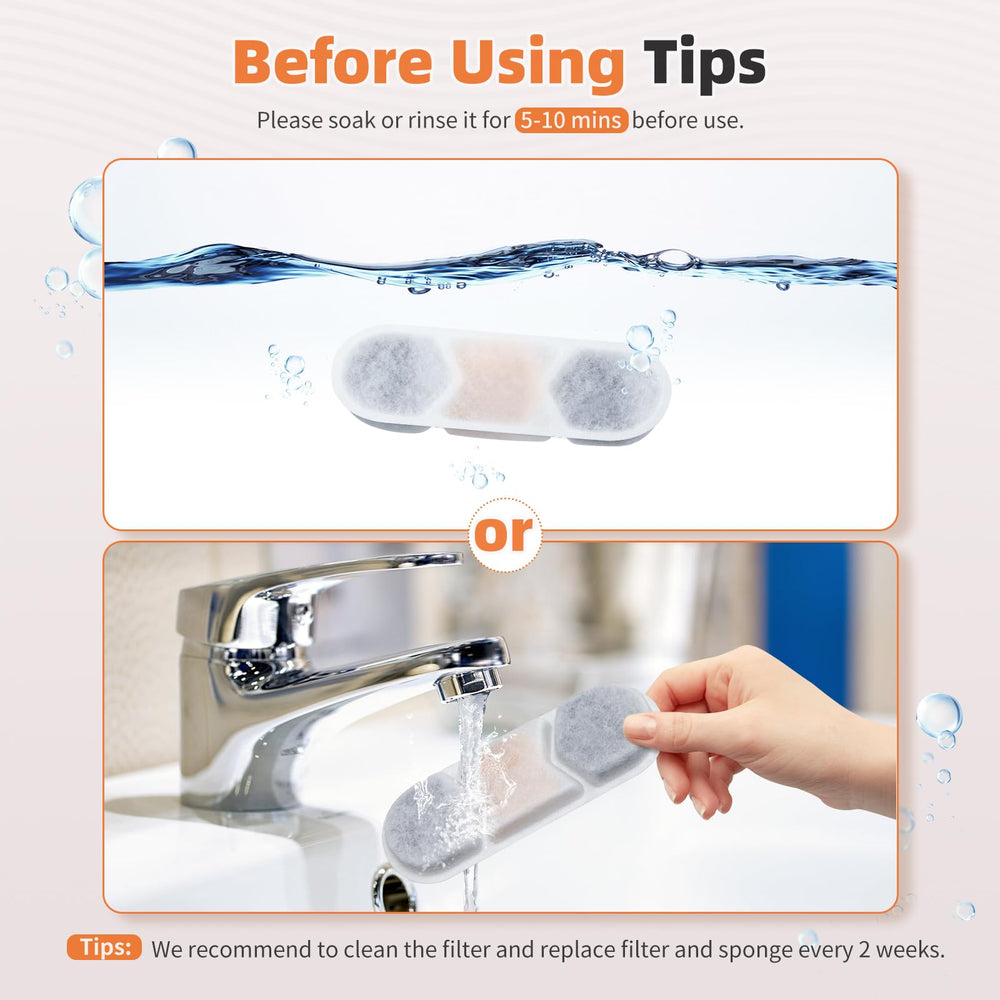 Before Using Tips

Please soak or rinse it for 5-10 mins before use.

or

Tips: We recommend to clean the filter and replace filter and sponge every 2 weeks.